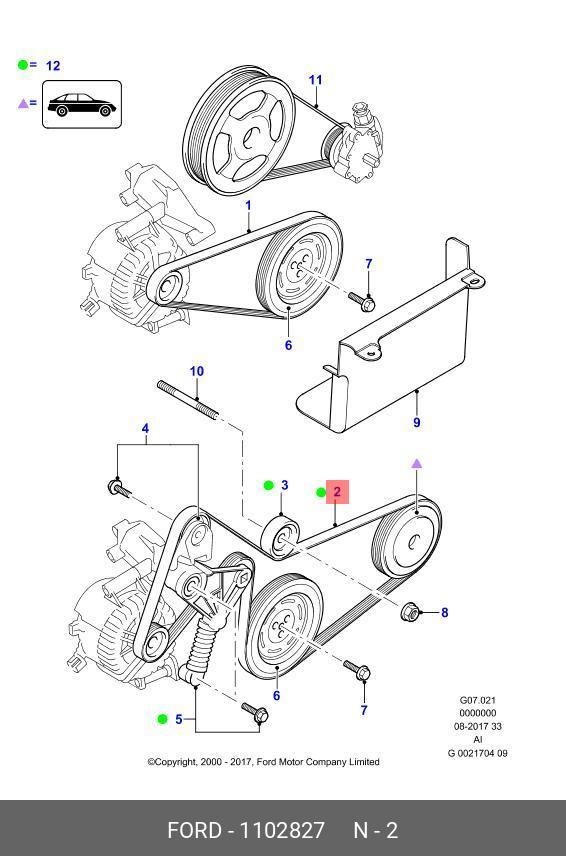 = 12

=

11

1

7

6

9

10

4

3

2

8

6

7

5

G07.021
0000000
08-2017 33
AI
G 0021704 09

©Copyright, 2000 - 2017, Ford Motor Company Limited

FORD - 1102827 N - 2