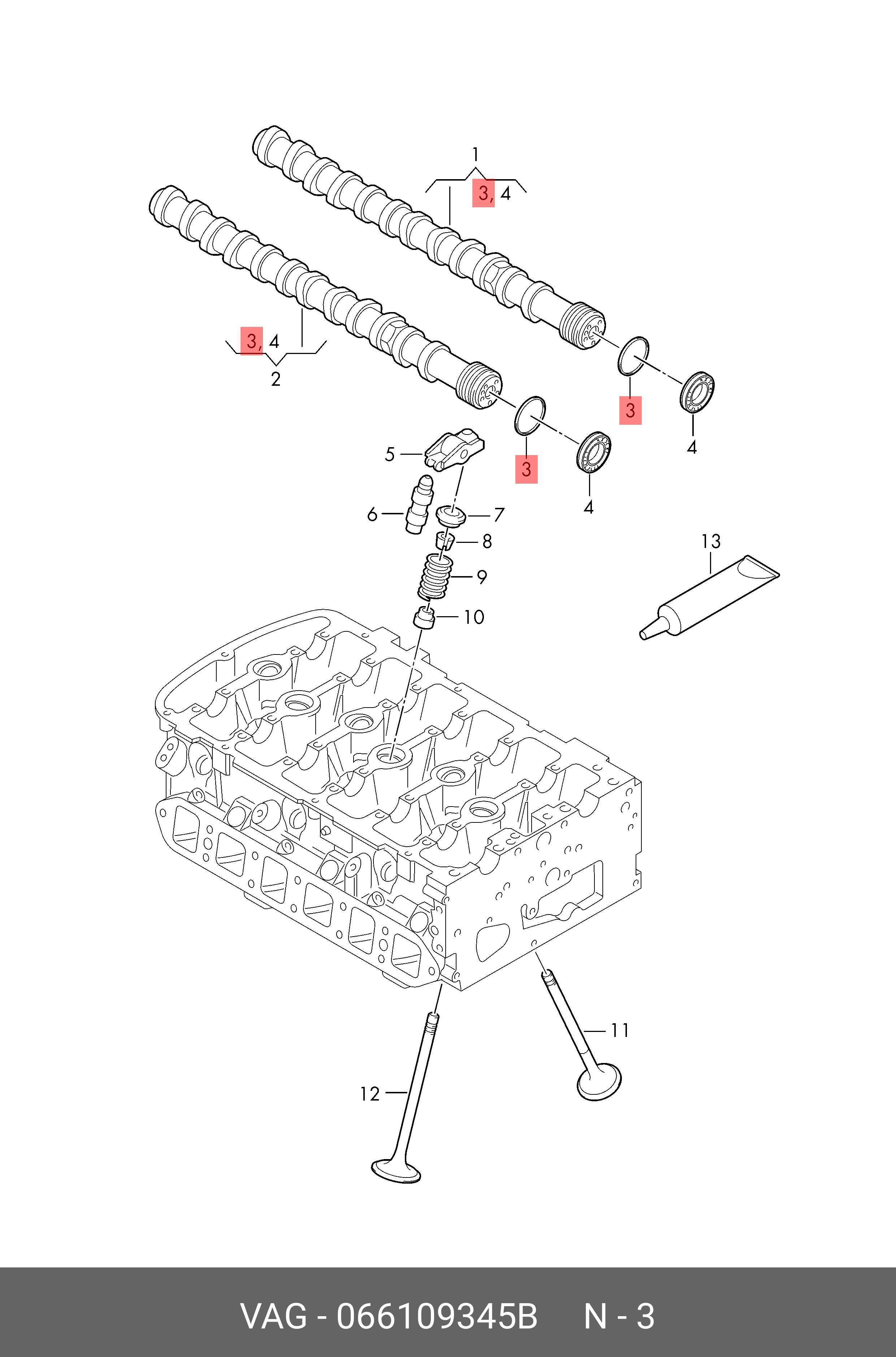 1
3, 4

3, 4
2

3
4
3
4
5
6
7
8
9
10
13
11
12

VAG - 066109345B N - 3