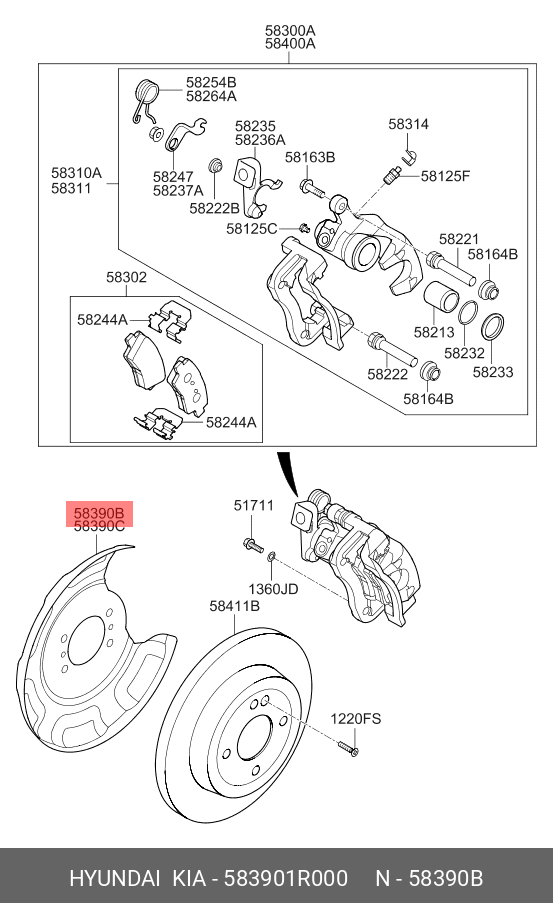 58300A
58400A

58254B
58264A

58235
58236A

58314

58310A
58311

58247
58237A

58163B

58125F

58222B

58125C

58221

58164B

58302

58244A

58213

58232

58233

58222

58164B

58244A

58390B
58390C

51711

1360JD

58411B

1220FS

HYUNDAI KIA - 583901R000     N - 58390B