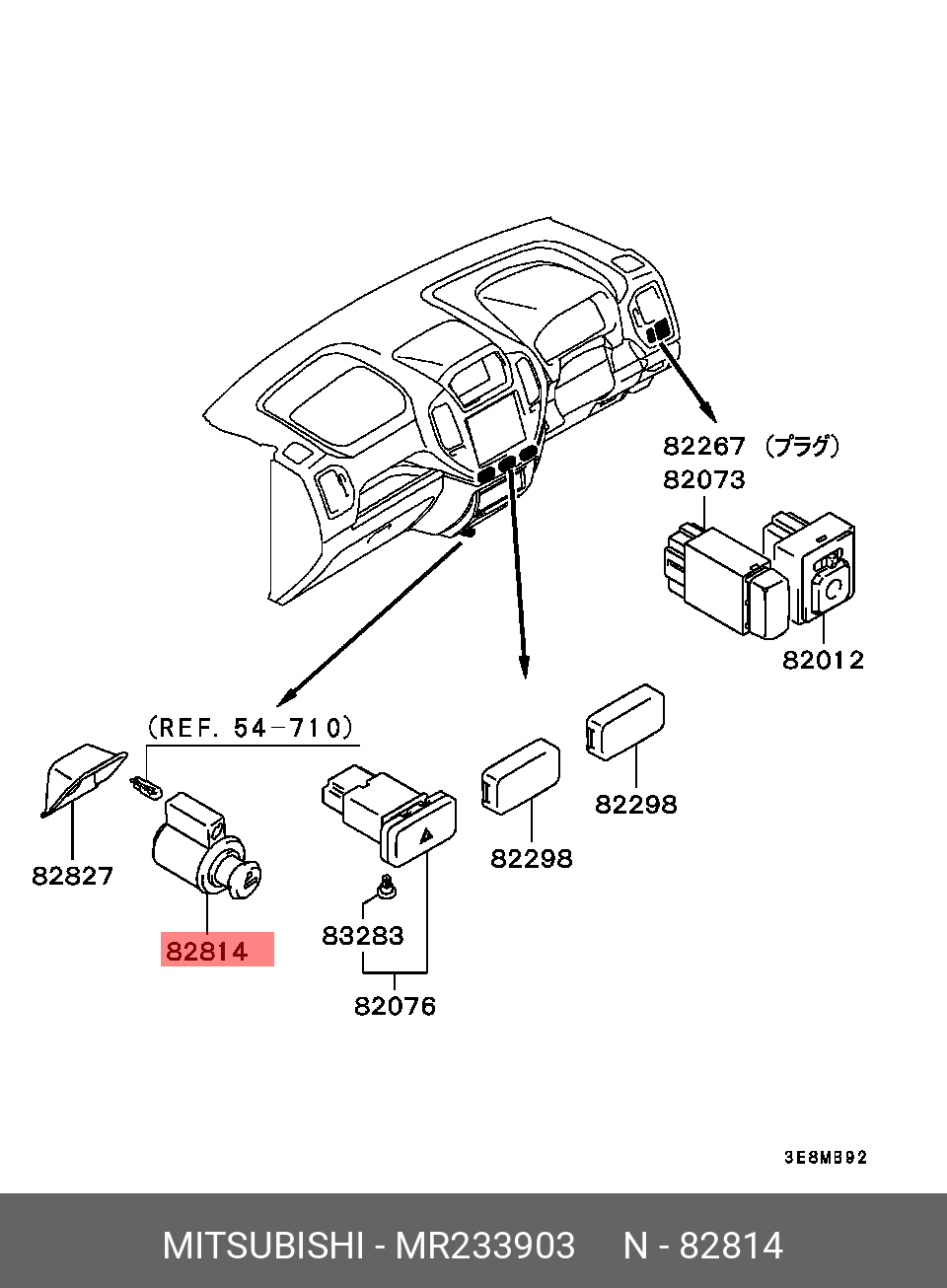 82267 (プラグ)
82073

82012

(REF. 54-710)

82827

82814

83283

82076

82298

82298

3E8MB92

MITSUBISHI - MR233903     N - 82814