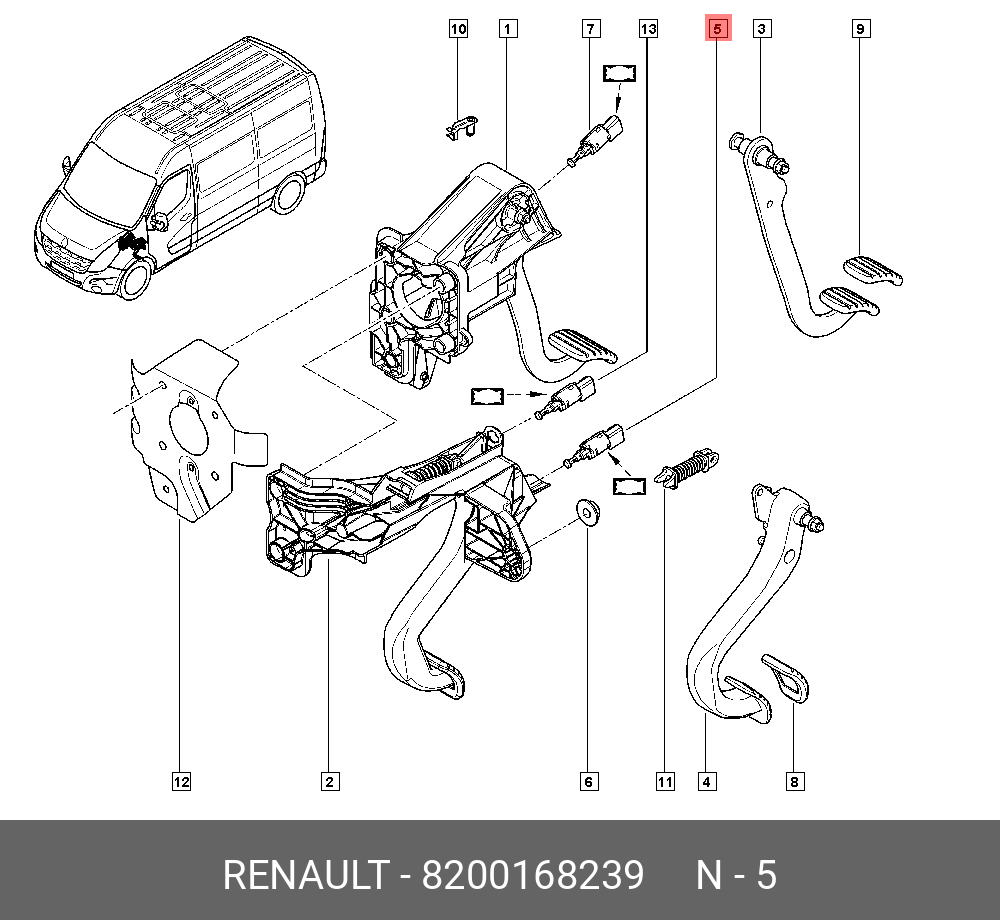 10
1
7
13
5
3
9
12
2
6
11
4
8

RENAULT - 8200168239 N - 5