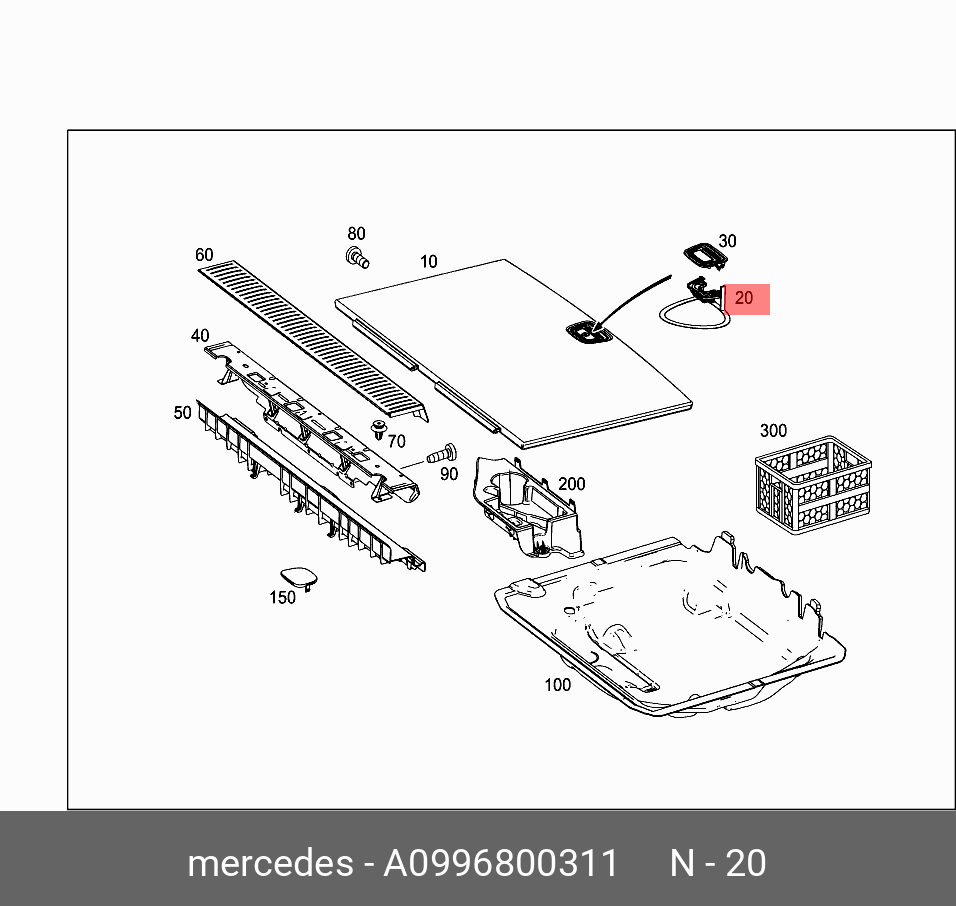 80
60
10
30
20
40
50
70
90
200
300
150
100

mercedes - A0996800311 N - 20