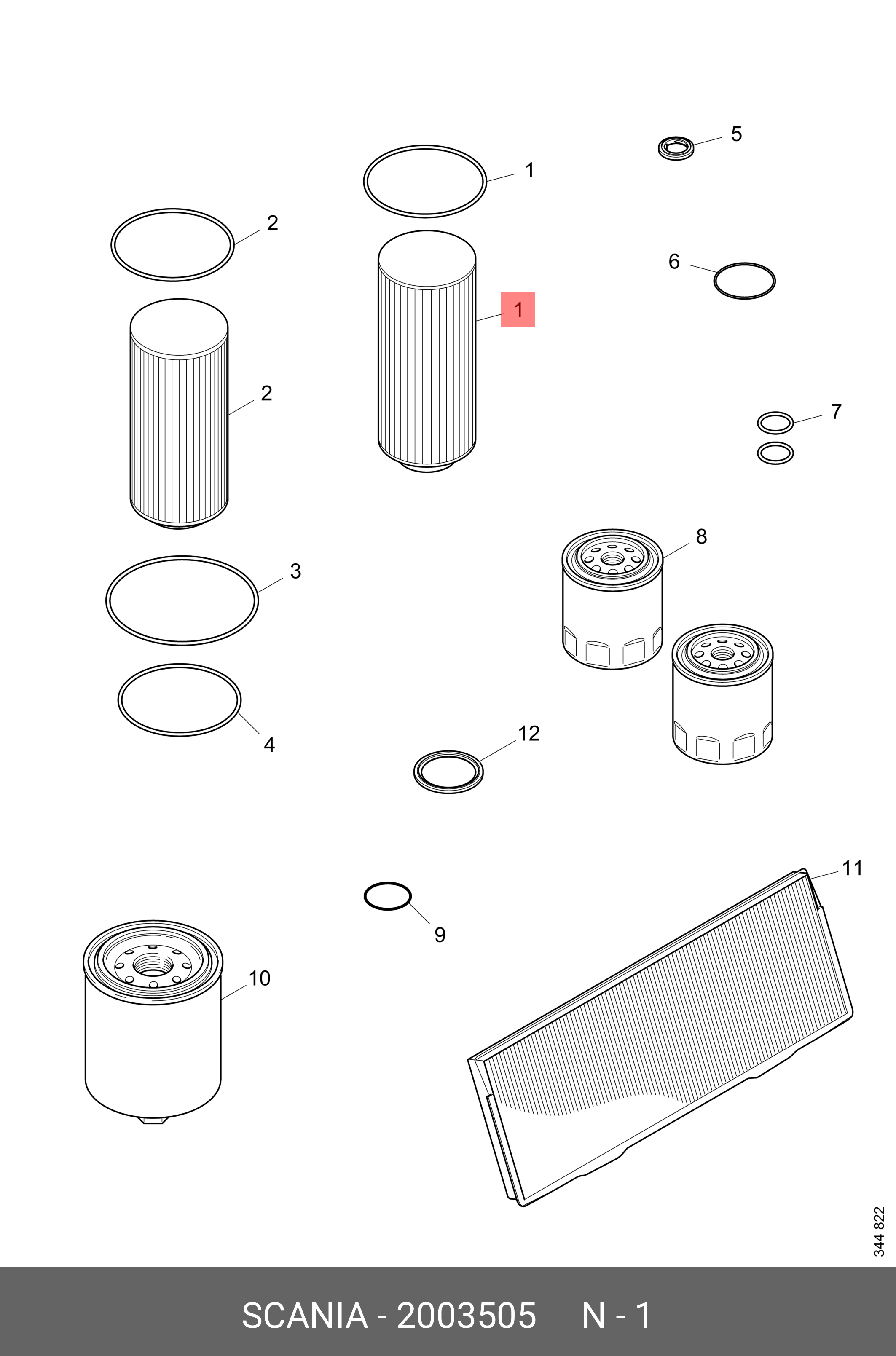 5

1

2

6

1

2

7

8

3

4

12

11

9

10

344 822

SCANIA - 2003505 N - 1