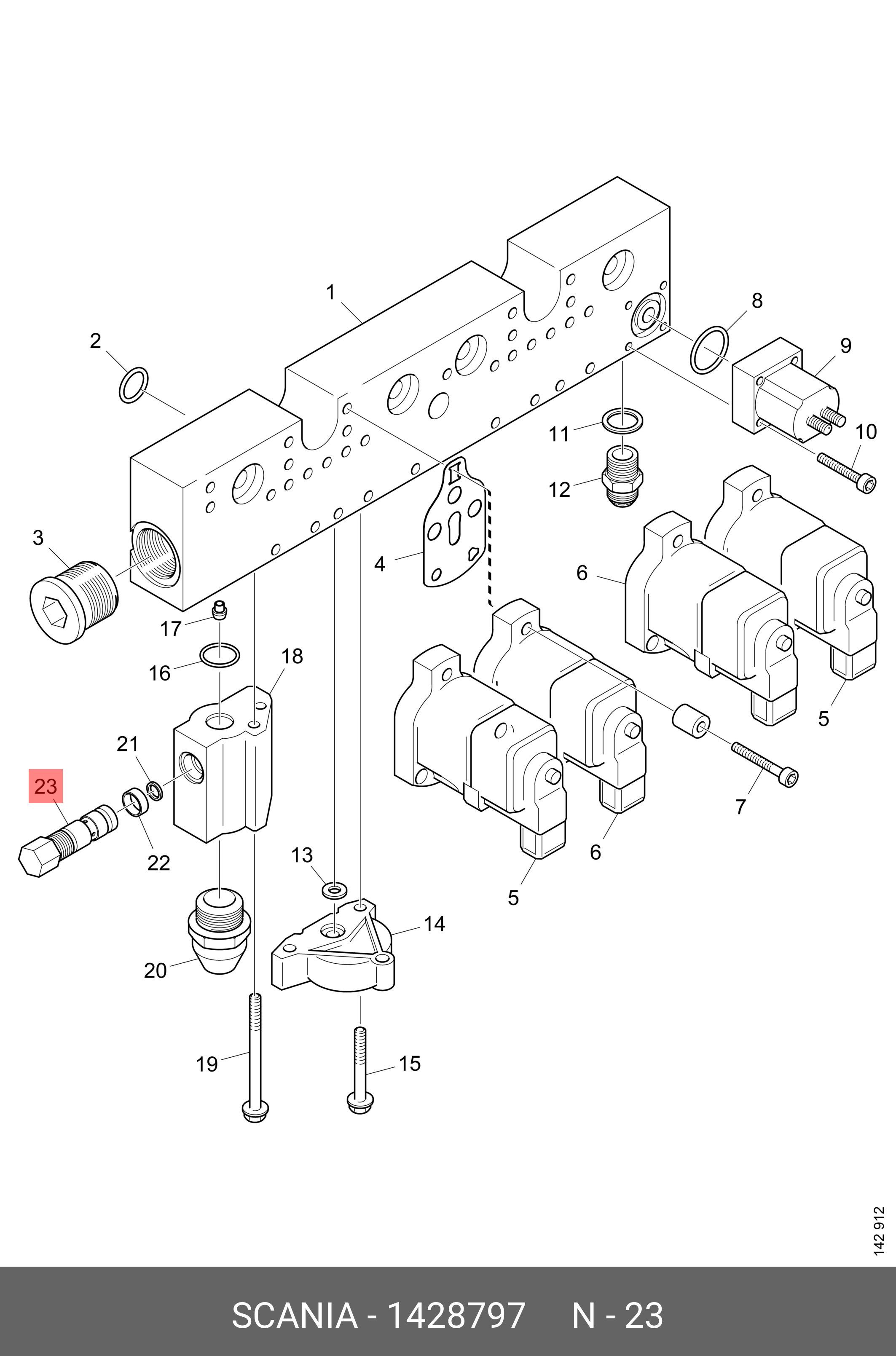 1
2
8
9
10
11
12
3
4
6
5
17
16
18
21
23
22
7
6
5
13
14
20
19
15
142 912

SCANIA - 1428797     N - 23