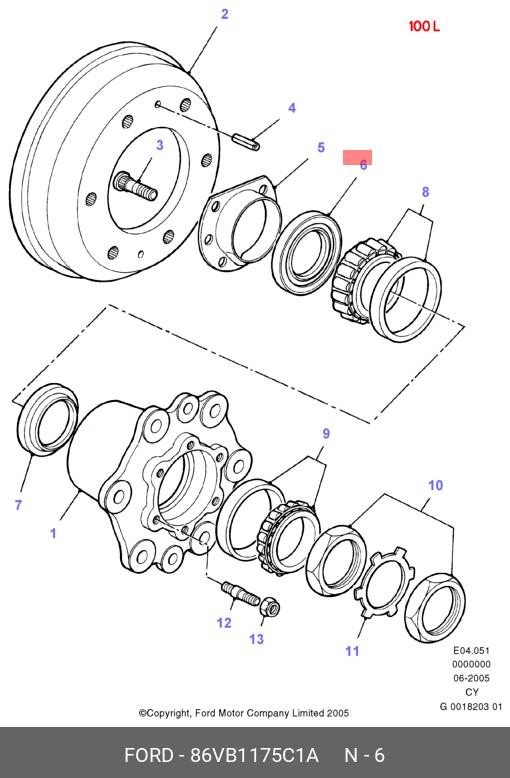 100 L

2

4

3

5

6

8

7

1

9

10

12

13

11

E04.051
0000000
06-2005
CY
G 0018203 01

©Copyright, Ford Motor Company Limited 2005

FORD - 86VB1175C1A N - 6