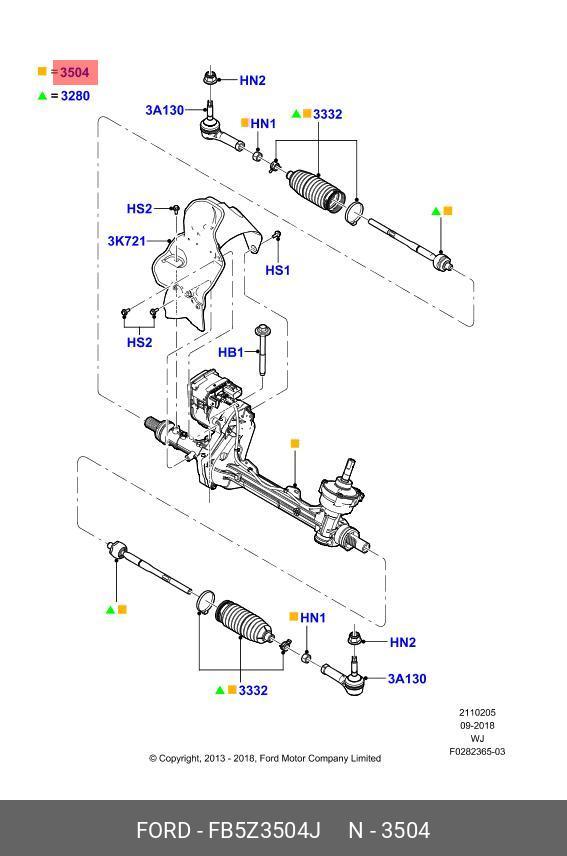 = 3504
= 3280

HN2
3A130
HN1
3332
HS2
3K721
HS1
HS2
HB1
HN1
HN2
3A130
3332

2110205
09-2018
WJ
F0282365-03

© Copyright, 2013 - 2018, Ford Motor Company Limited

FORD - FB5Z3504J N - 3504