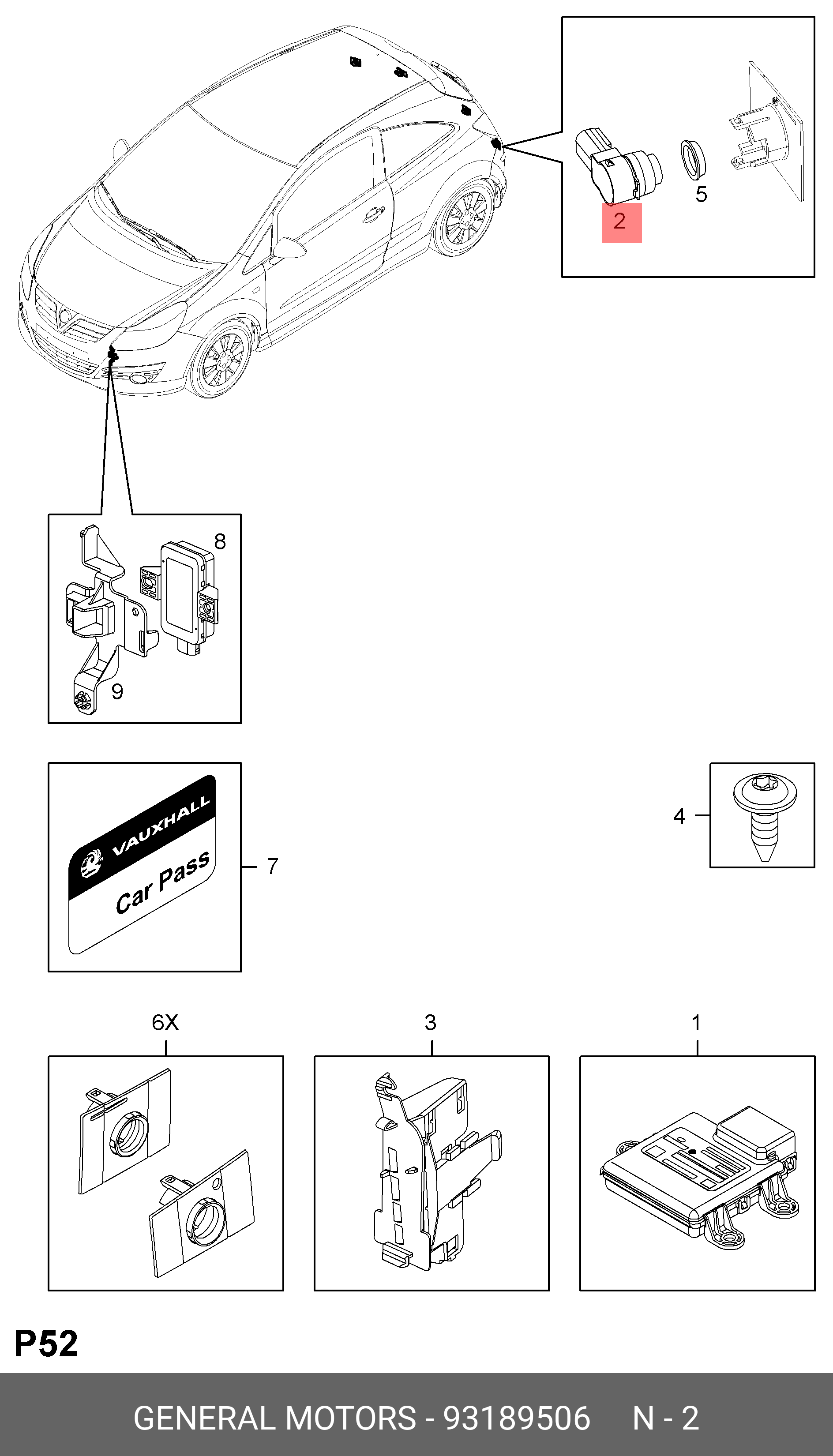 2
5
8
9
VAUXHALL
Car Pass
7
4
6X
3
1
P52
GENERAL MOTORS - 93189506 N - 2