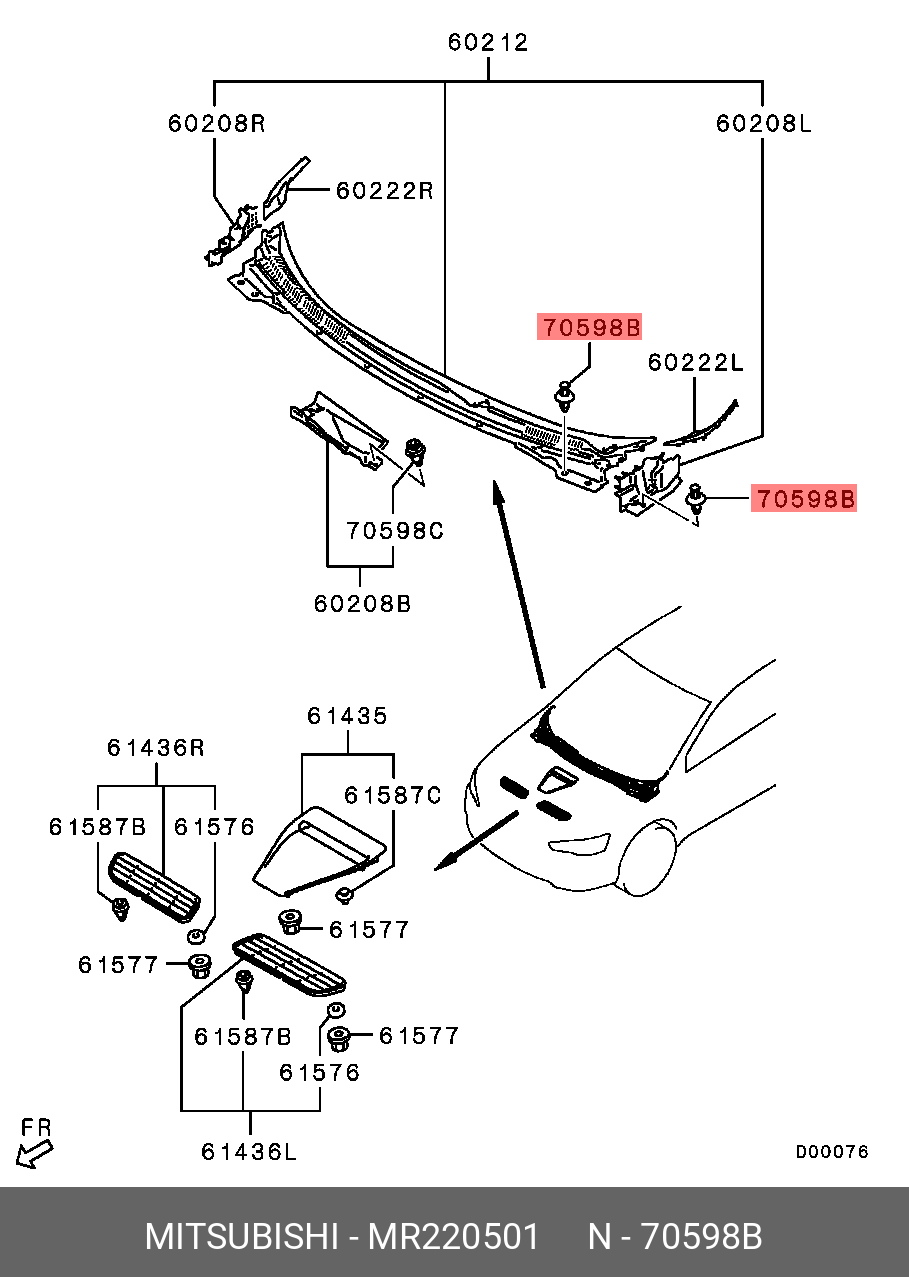 60212
60208R
60208L
60222R
70598B
60222L
70598B
70598C
60208B
61435
61436R
61587C
61587B
61576
61577
61577
61587B
61577
61576
61436L
FR
D00076
MITSUBISHI - MR220501 N - 70598B