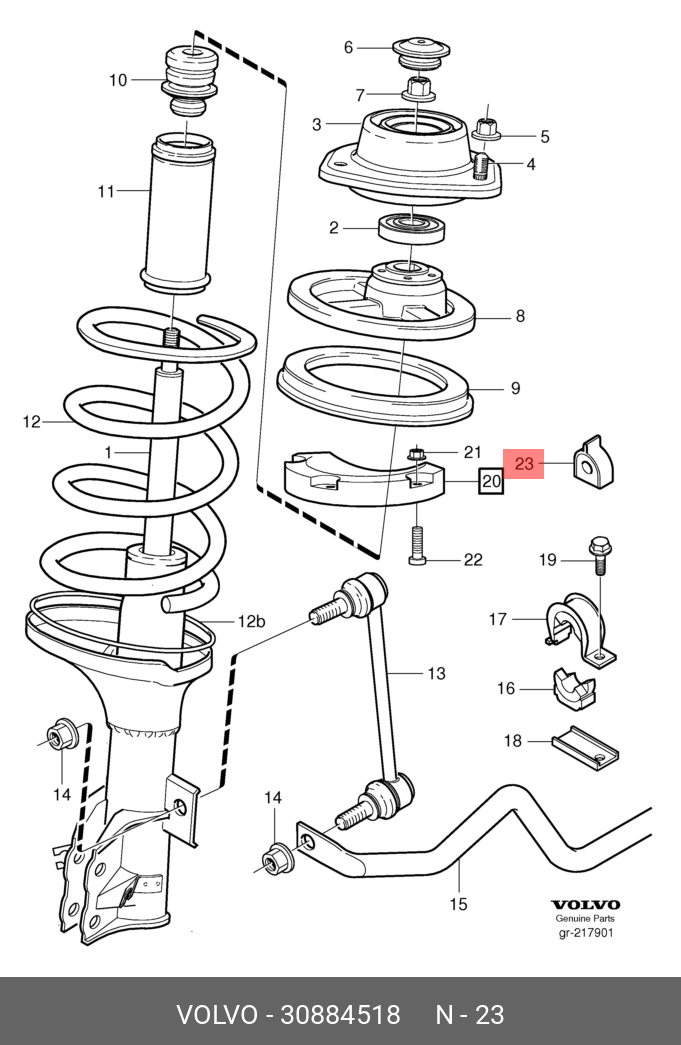 10
6
7
3
5
4
11
2
8
9
12
1
21
23
20
22
19
12b
17
13
16
18
14
14
15
VOLVO
Genuine Parts
gr-217901

VOLVO - 30884518 N - 23