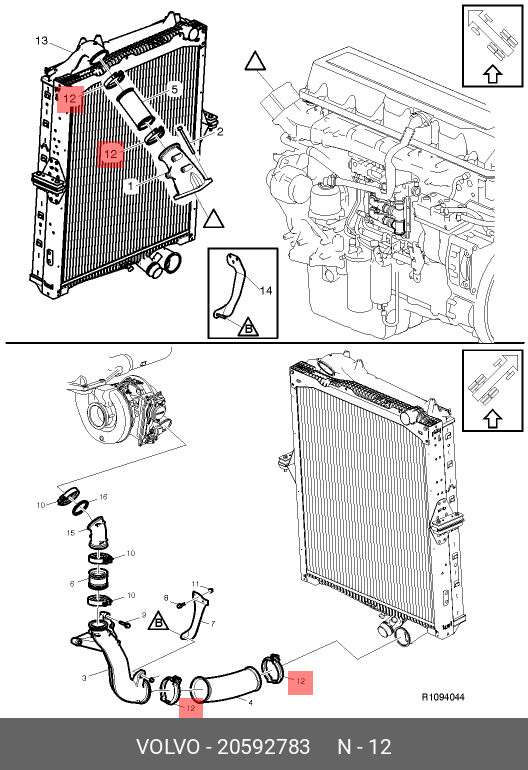 13
12
5
12
2
1
14
B
10
16
15
10
6
10
11
8
9
B
7
3
12
4
12
R1094044
VOLVO - 20592783 N - 12