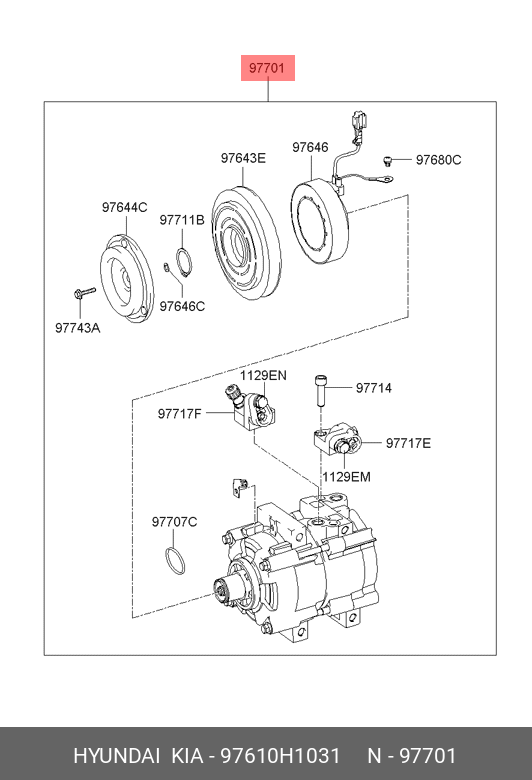 97701

97643E

97646

97680C

97644C

97711B

97646C

97743A

1129EN

97714

97717F

97717E

1129EM

97707C

HYUNDAI KIA - 97610H1031 N - 97701