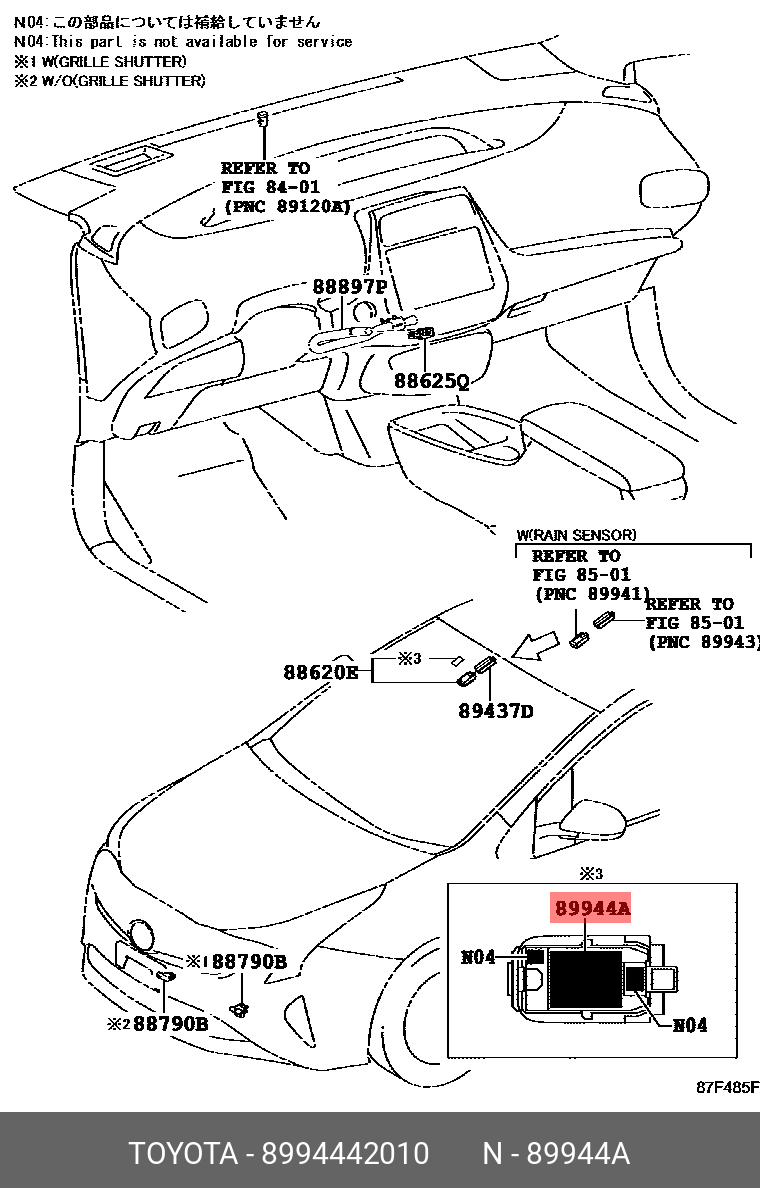 N04:この部品については補給していません
N04:This part is not available for service
※1 W(GRILLE SHUTTER)
※2 W/O(GRILLE SHUTTER)

REFER TO
FIG 84-01
(PNC 89120A)

88897P

88625Q

W(RAIN SENSOR)
REFER TO
FIG 85-01
(PNC 89941)

REFER TO
FIG 85-01
(PNC 89943)

88620E

※3

89437D

※1 88790B

※2 88790B

※3

89944A

N04

N04

87F485F

TOYOTA - 8994442010 N - 89944A