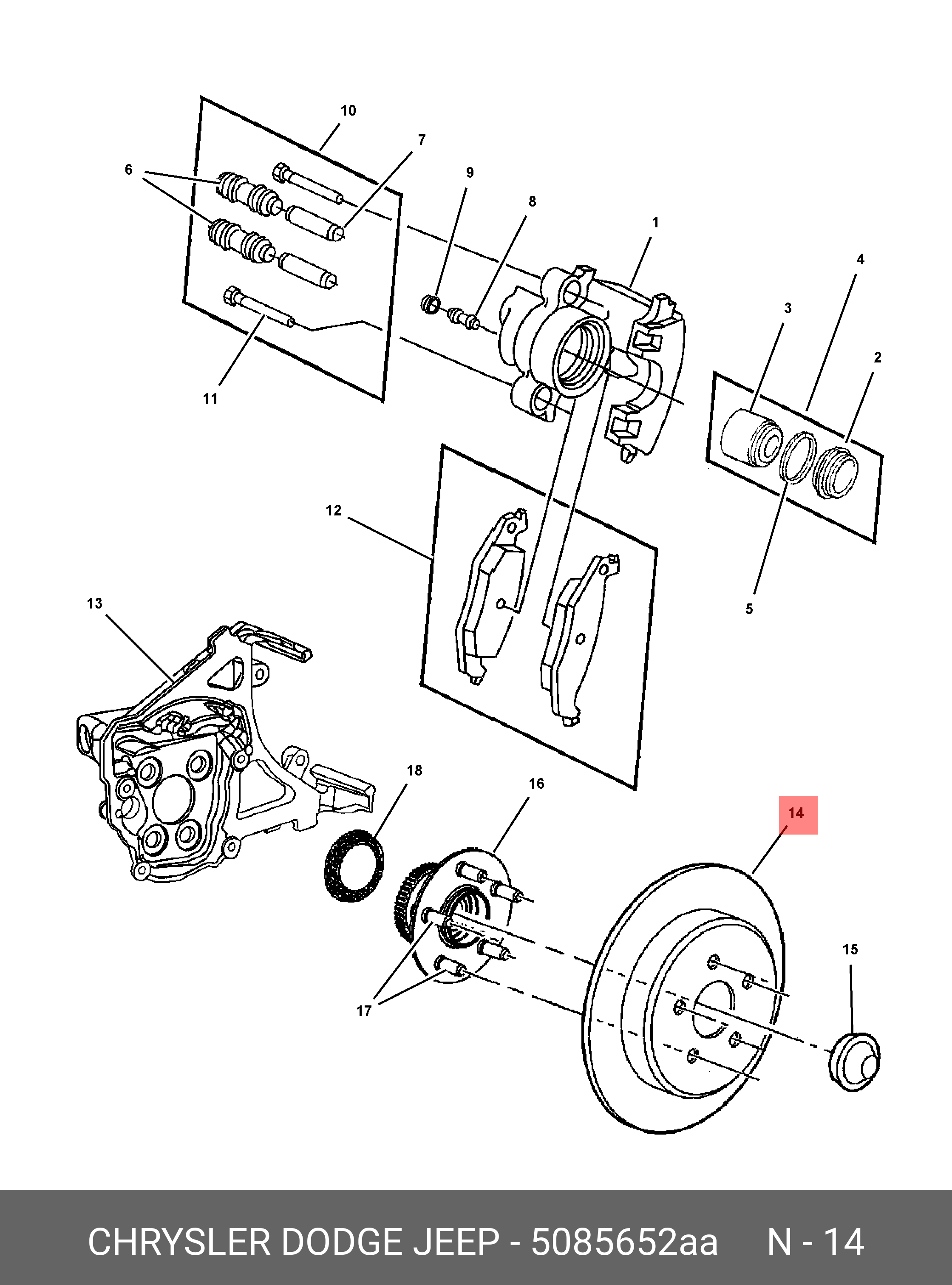 10
7
6
9
8
1
4
3
2
11
12
5
13
18
16
14
15
17

CHRYSLER DODGE JEEP - 5085652aa N - 14