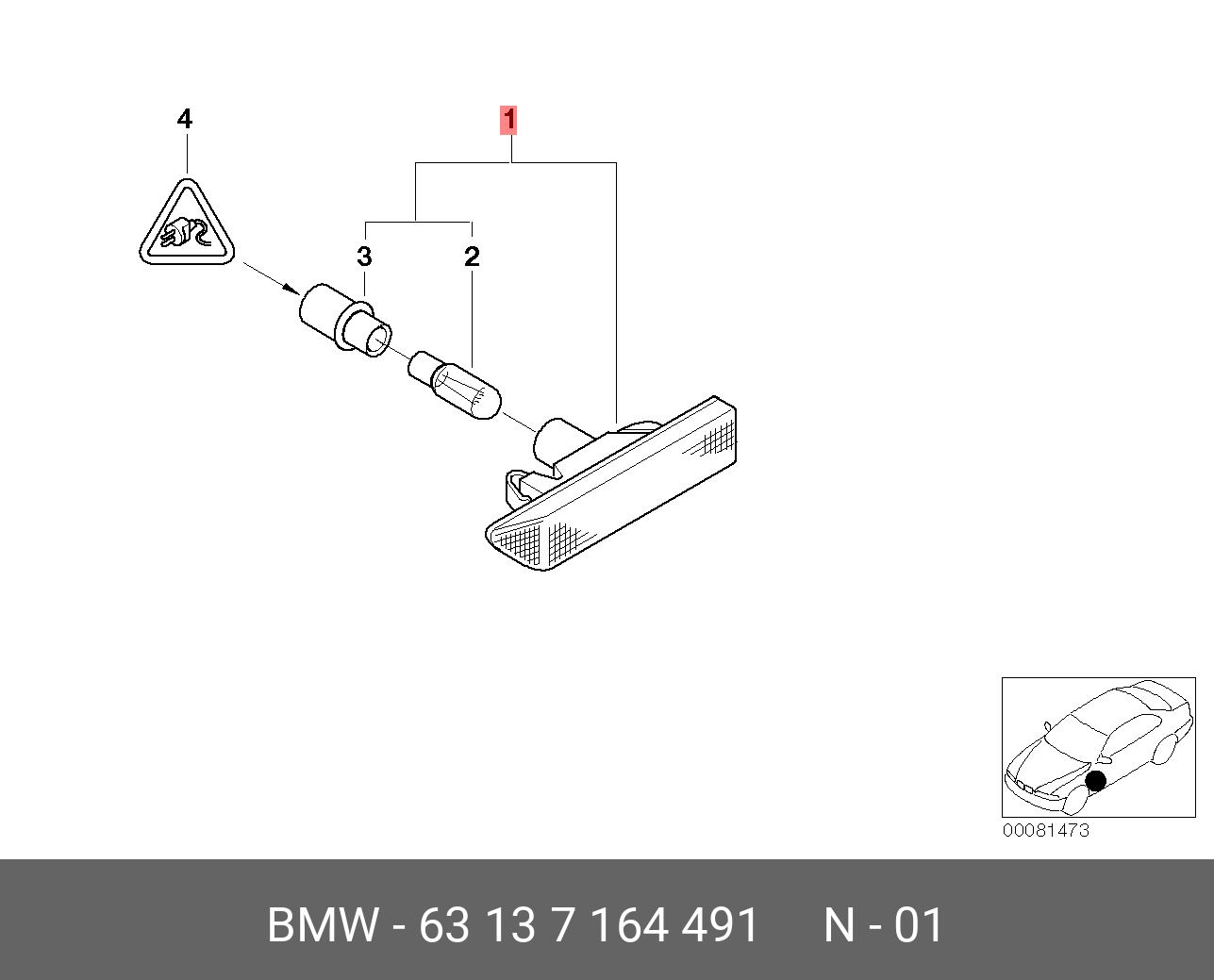 4

1

3

2

00081473

BMW - 63 13 7 164 491 N - 01