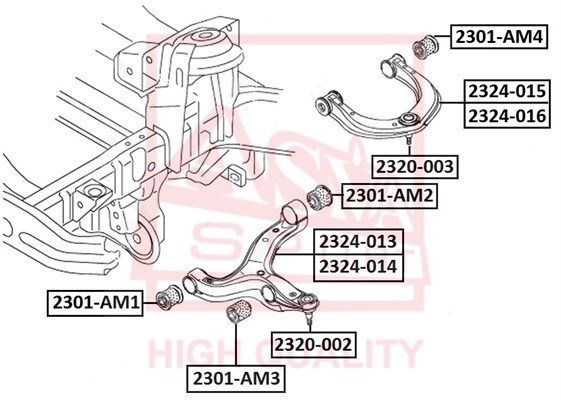 2301-AM4

2324-015

2324-016

2320-003

2301-AM2

2324-013

2324-014

2301-AM1

2320-002

2301-AM3

ASVA

HIGH QUALITY