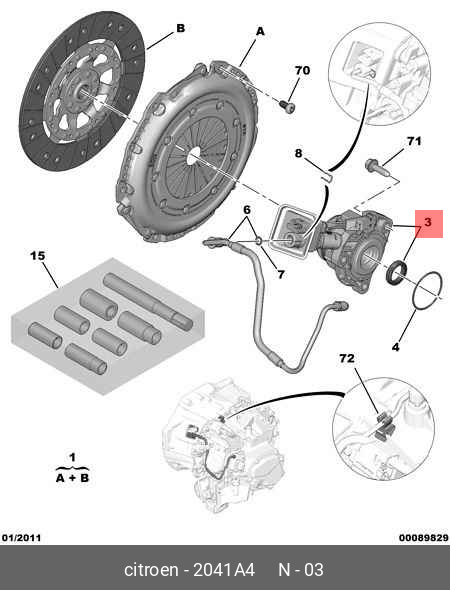 B
A
70
71
8
3
6
7
15
4
72
1
A + B
01/2011
00089829
citroen - 2041A4 N - 03