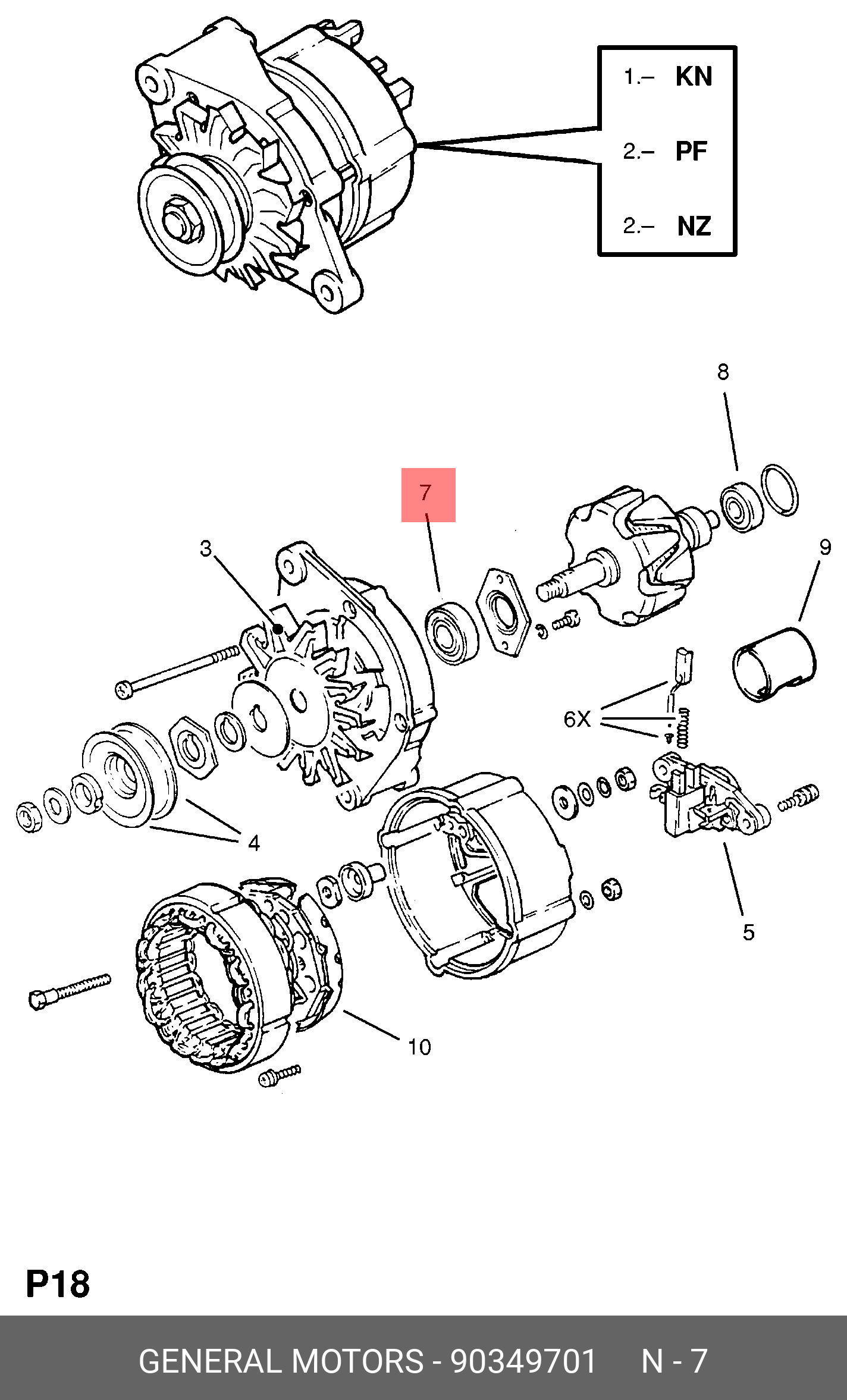 1.– KN
2.– PF
2.– NZ

8
7
3
9
6X
4
5
10

P18

GENERAL MOTORS - 90349701 N - 7