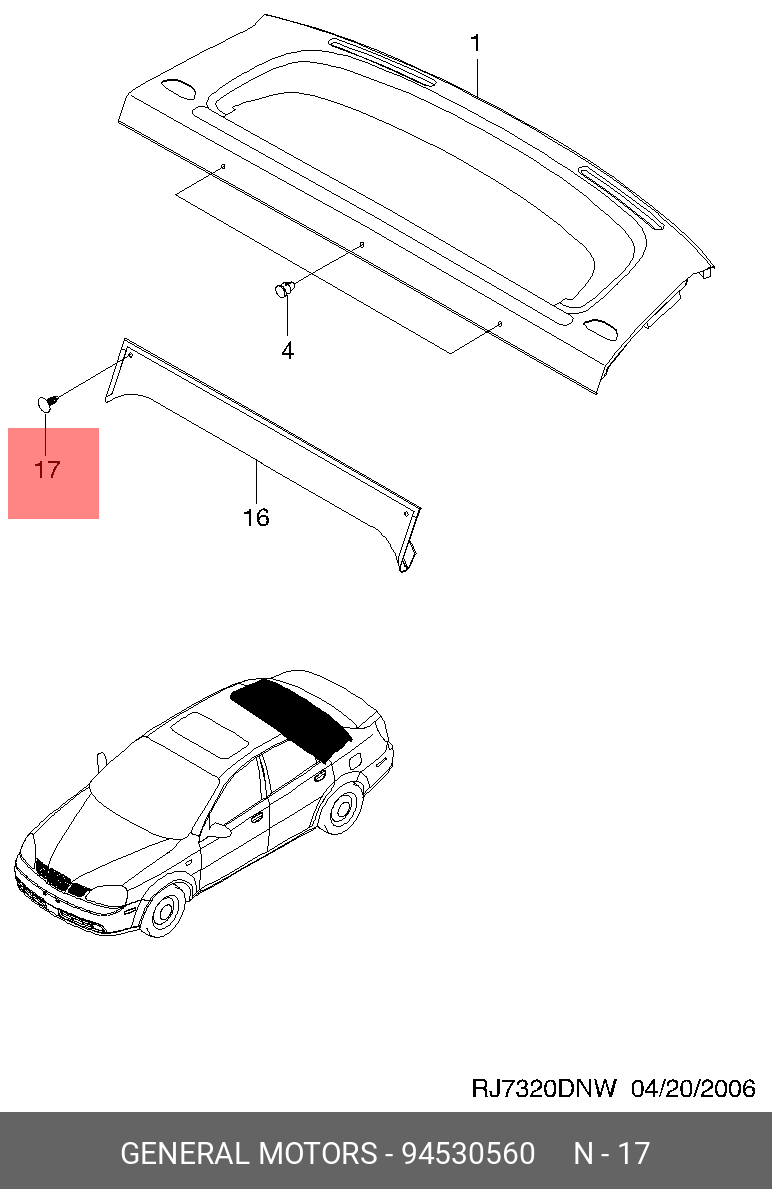 1

4

17

16

RJ7320DNW 04/20/2006

GENERAL MOTORS - 94530560 N - 17