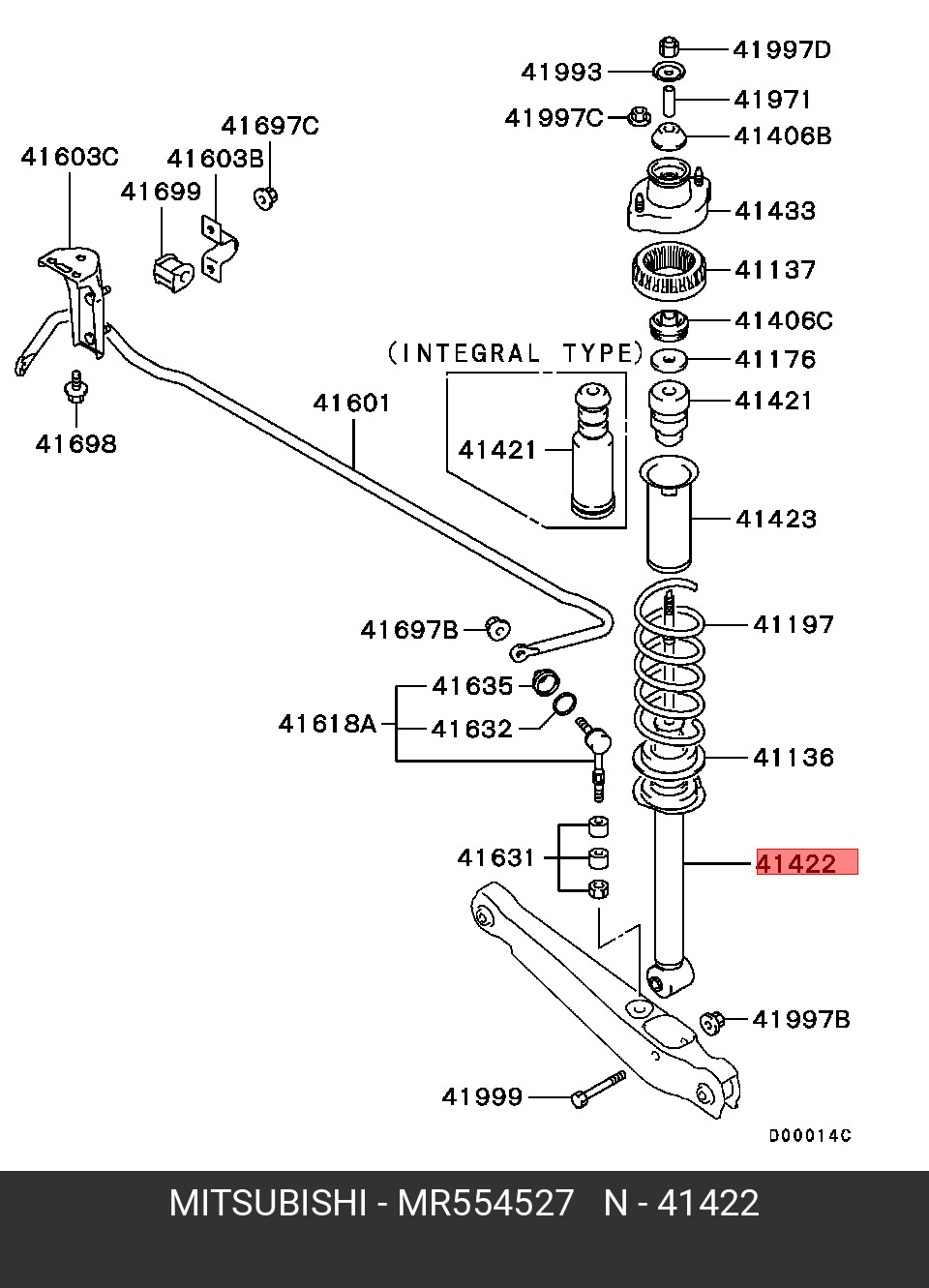 41997D
41993
41971
41997C
41406B
41697C
41603C
41603B
41699
41433
41137
41406C
(INTEGRAL TYPE)
41176
41698
41601
41421
41421
41423
41697B
41197
41635
41618A
41632
41136
41631
41422
41997B
41999
D00014C

MITSUBISHI - MR554527 N - 41422