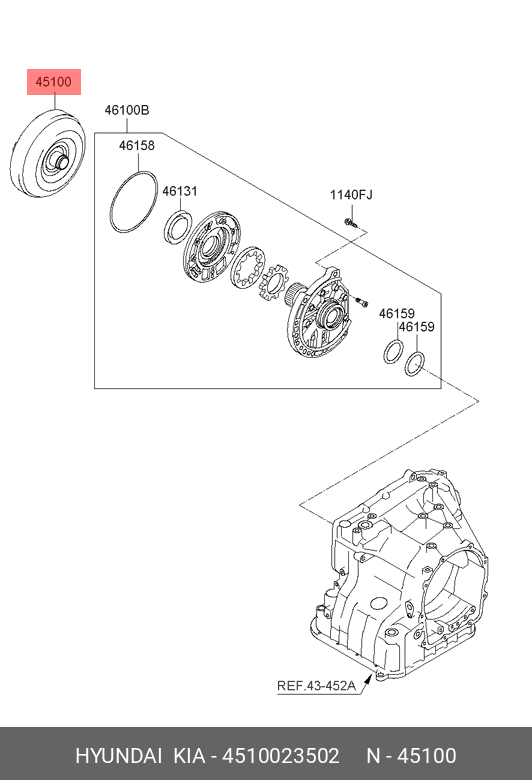 45100

46100B

46158

46131

1140FJ

46159

46159

REF.43-452A

HYUNDAI KIA - 4510023502 N - 45100