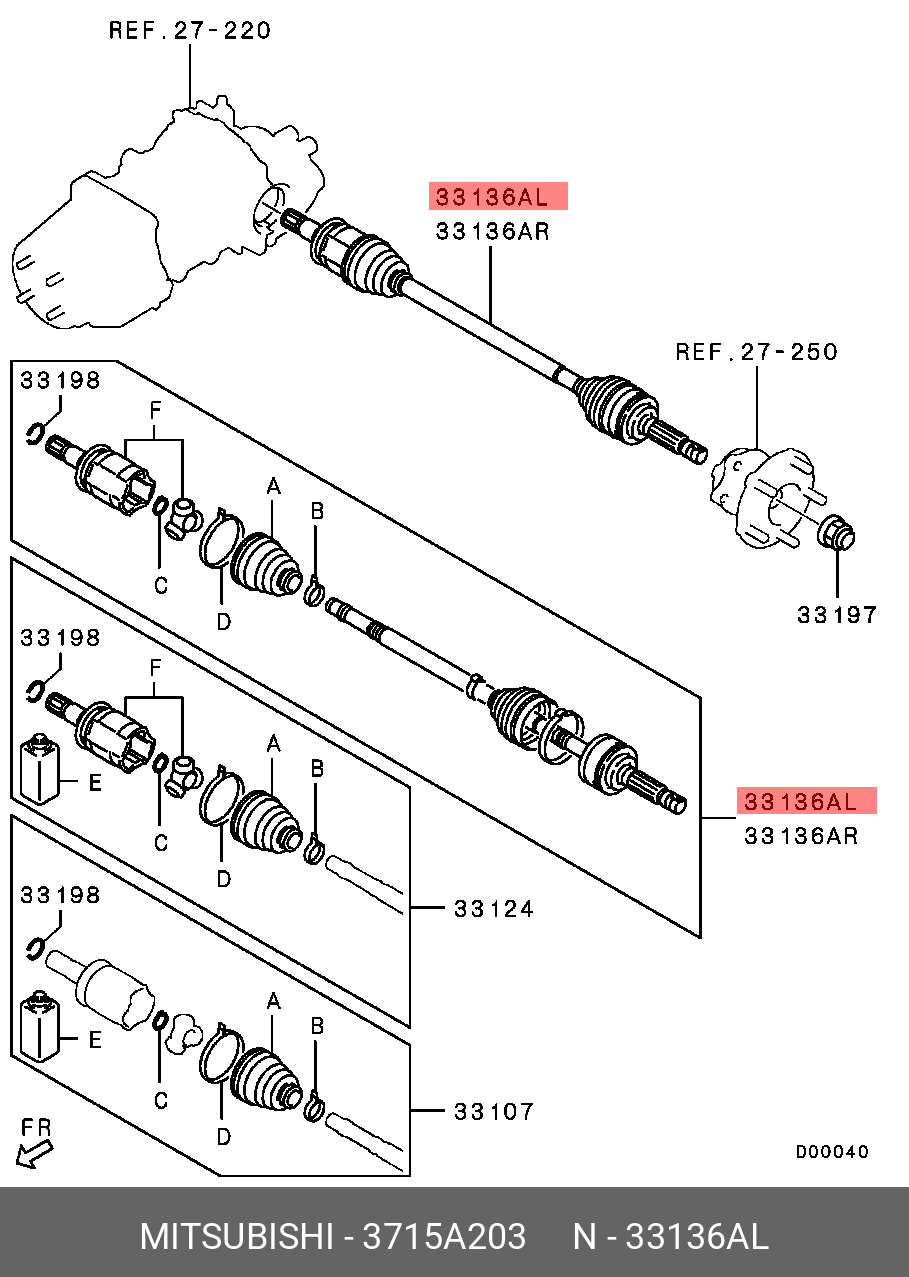 REF.27-220

33136AL
33136AR

REF.27-250

33198
F
A
B
C
D

33197

33198
F
A
B
E
C
D

33136AL
33136AR

33124

33198
A
B
E
C
D

33107

FR

D00040

MITSUBISHI - 3715A203 N - 33136AL