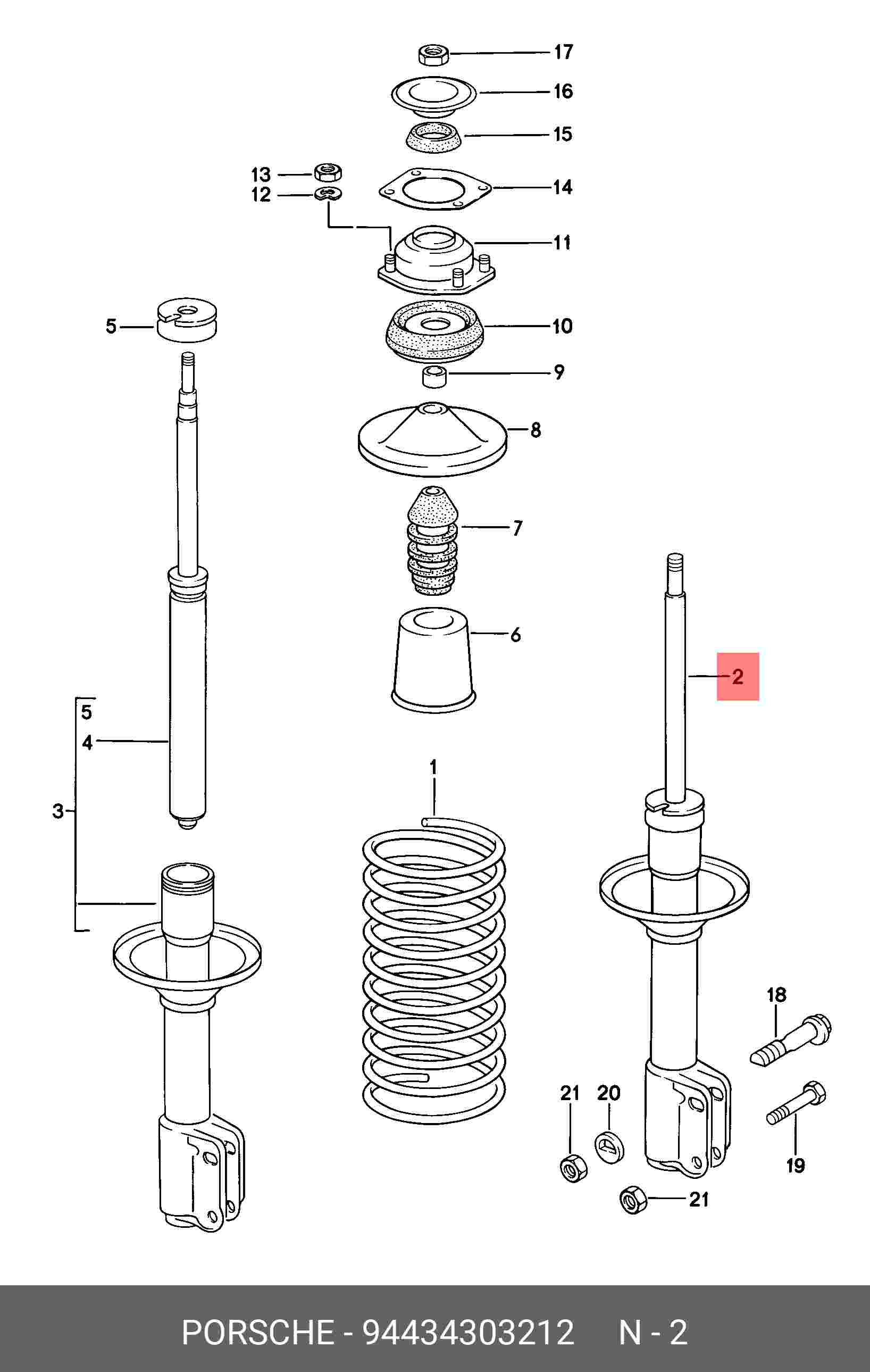 17
16
15
13
12
14
11
5
10
9
8
7
6
2
5
4
3
1
18
21
20
19
21

PORSCHE - 94434303212 N - 2