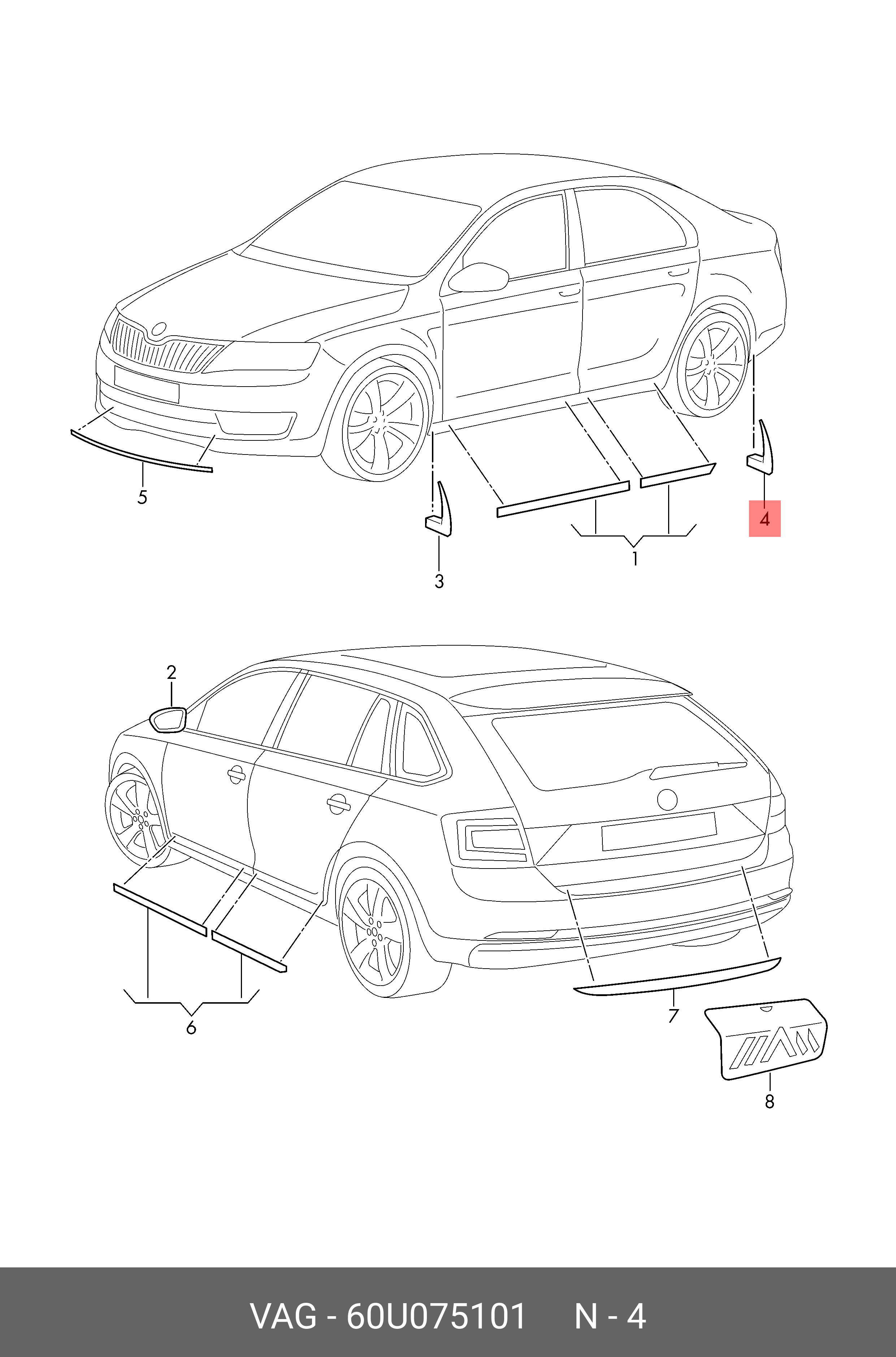 5

3

1

4

2

6

7

8

VAG - 60U075101 N - 4