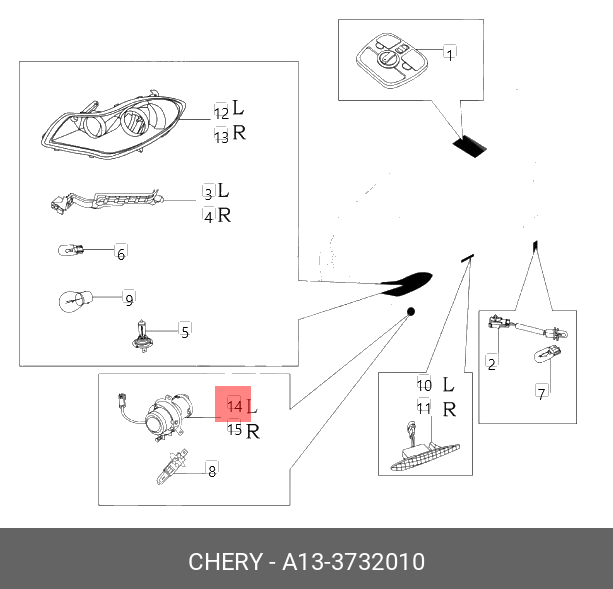 1

12 L
13 R

3 L
4 R

6

9

5

14 L
15 R

8

10 L
11 R

2

7

CHERY - A13-3732010