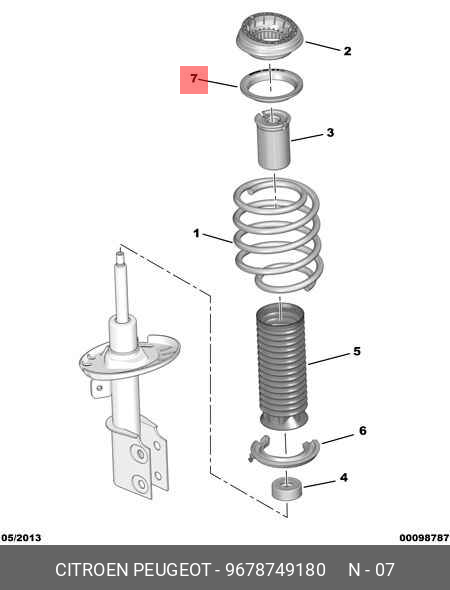 2

7

3

1

5

6

4

05/2013

00098787

CITROEN PEUGEOT - 9678749180 N - 07