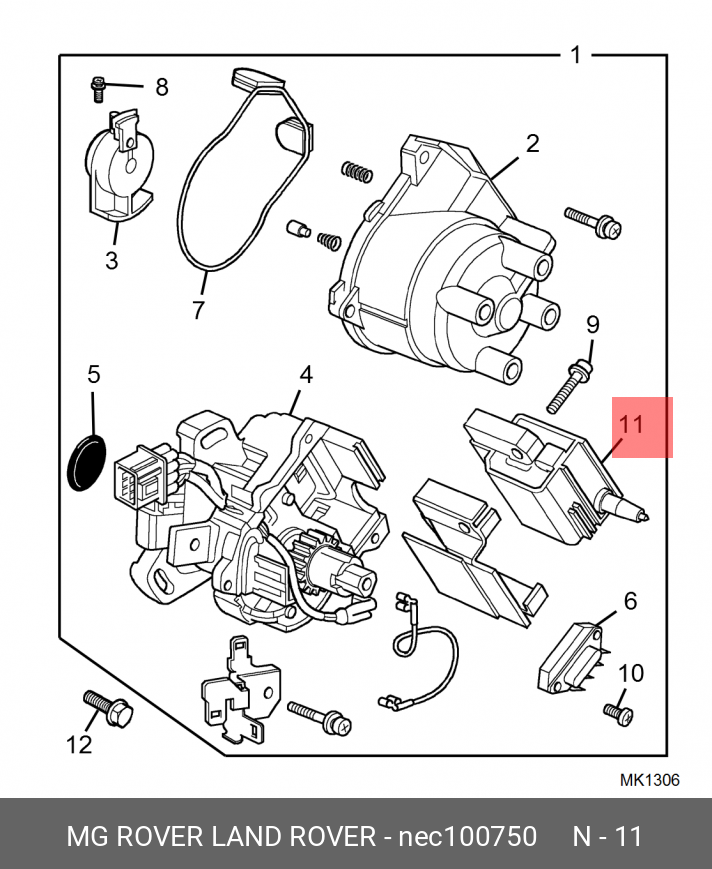 1
8
2
3
7
9
5
4
11
6
10
12
MK1306

MG ROVER LAND ROVER - nec100750 N - 11