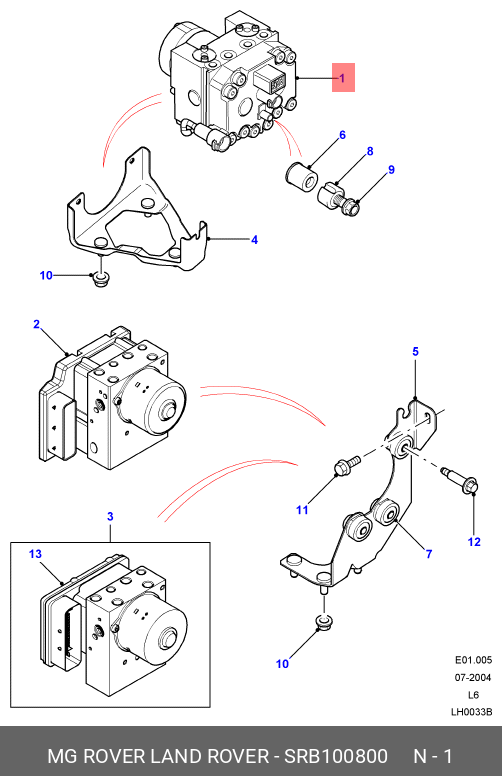 1
6
8
9
4
10
2
5
11
12
7
3
13
10

E01.005
07-2004
L6
LH0033B

MG ROVER LAND ROVER - SRB100800 N - 1