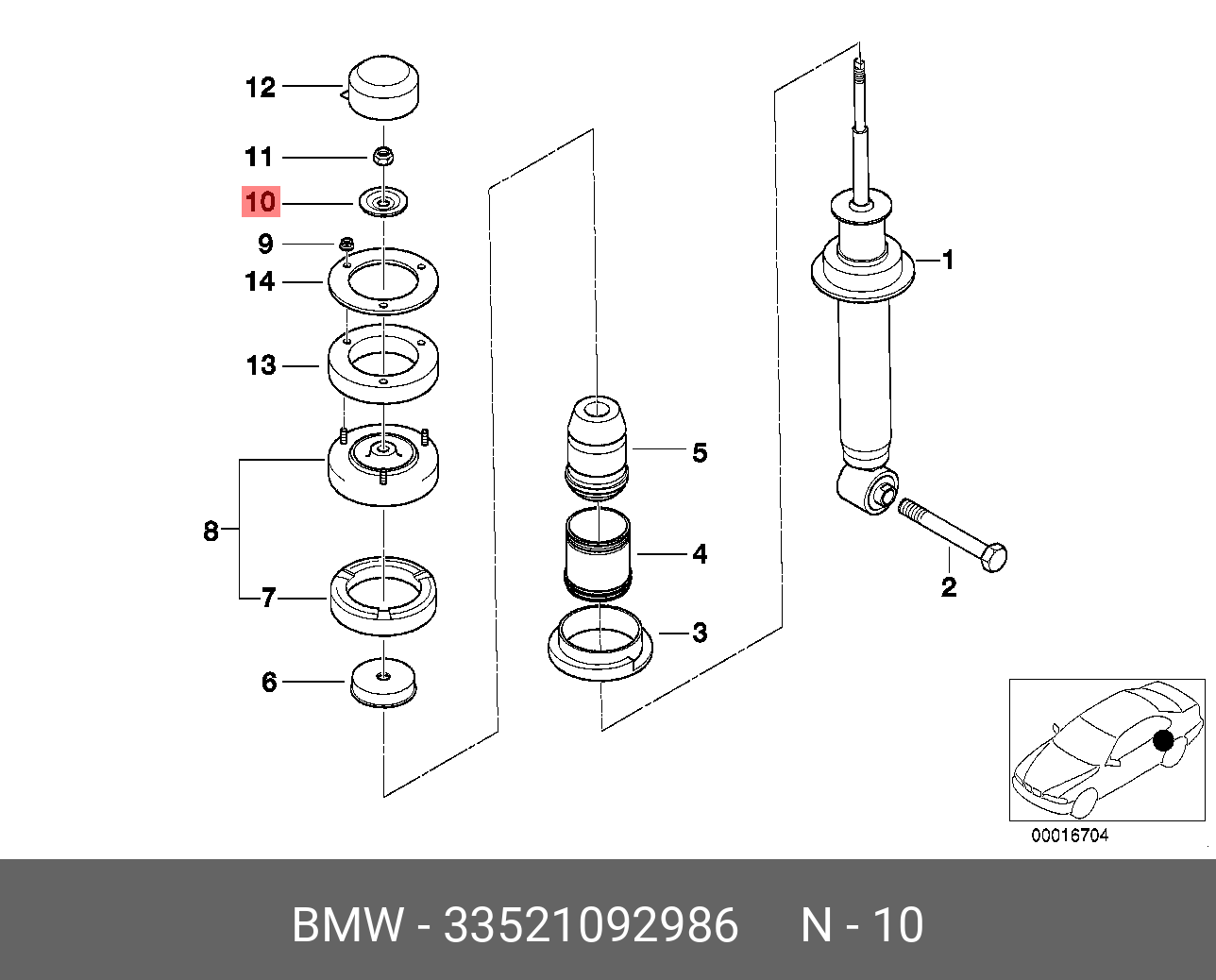 12
11
10
9
14
13
8
7
6
5
4
3
1
2
00016704

BMW - 33521092986 N - 10