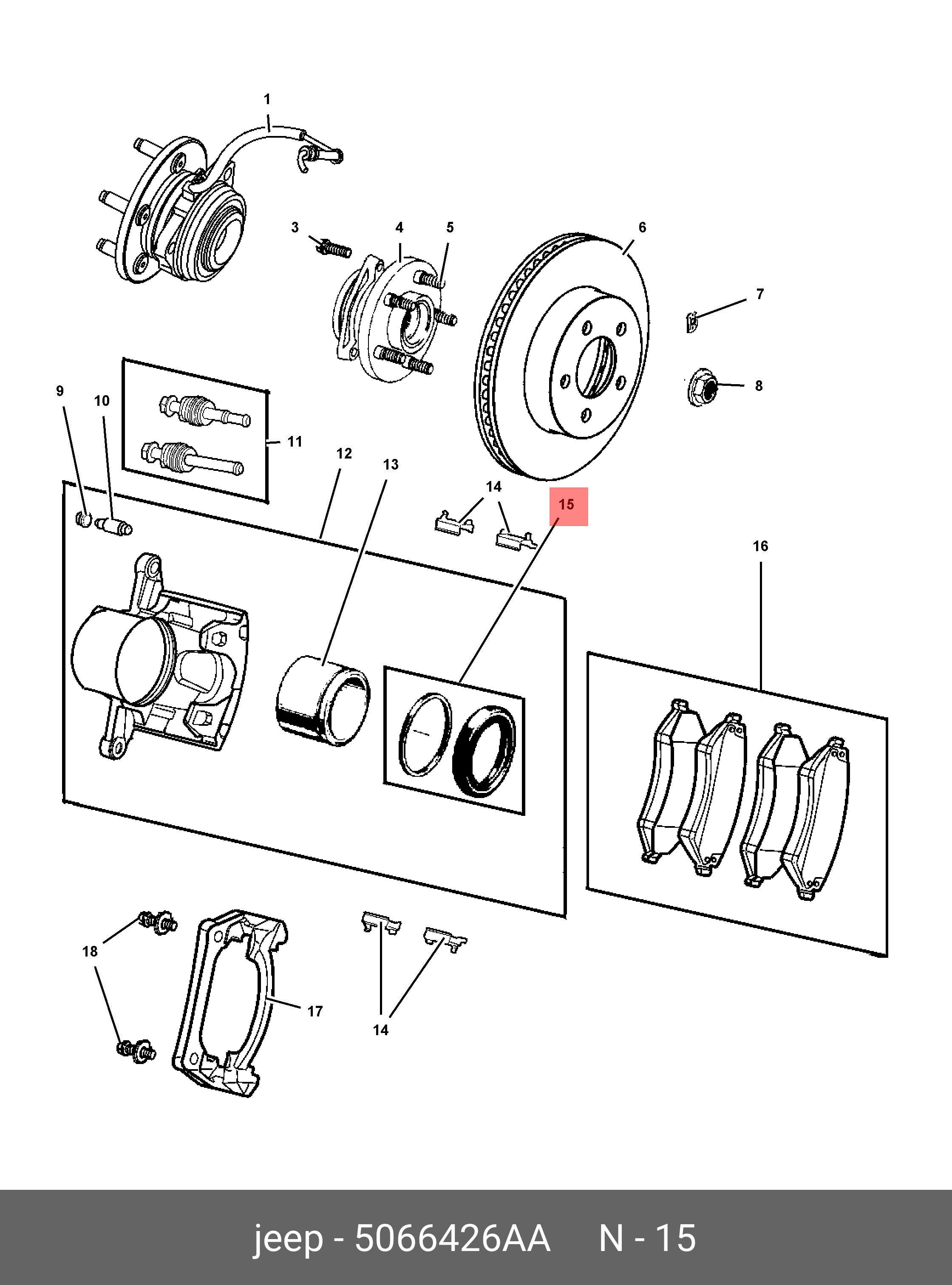 1
3
4
5
6
7
8
9
10
11
12
13
14
15
16
18
17
14

jeep - 5066426AA N - 15