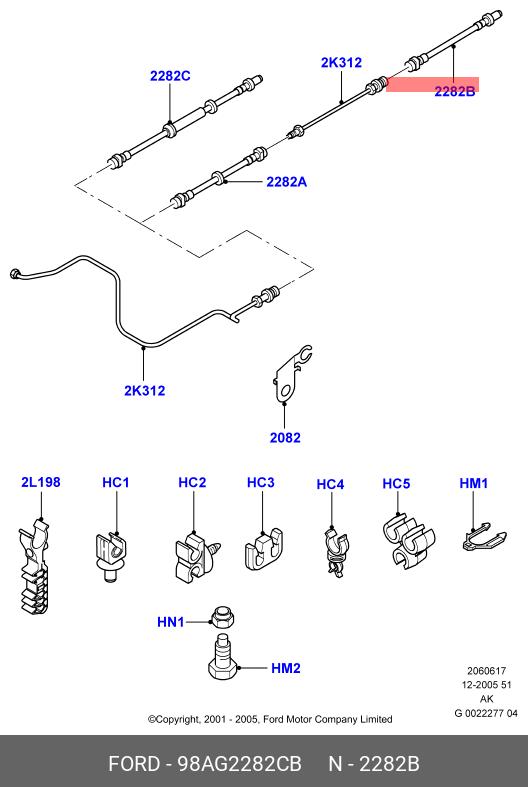 2282C

2K312

2282B

2282A

2K312

2082

2L198

HC1

HC2

HC3

HC4

HC5

HM1

HN1

HM2

2060617
12-2005 51
AK
G 0022277 04

©Copyright, 2001 - 2005, Ford Motor Company Limited

FORD - 98AG2282CB N - 2282B