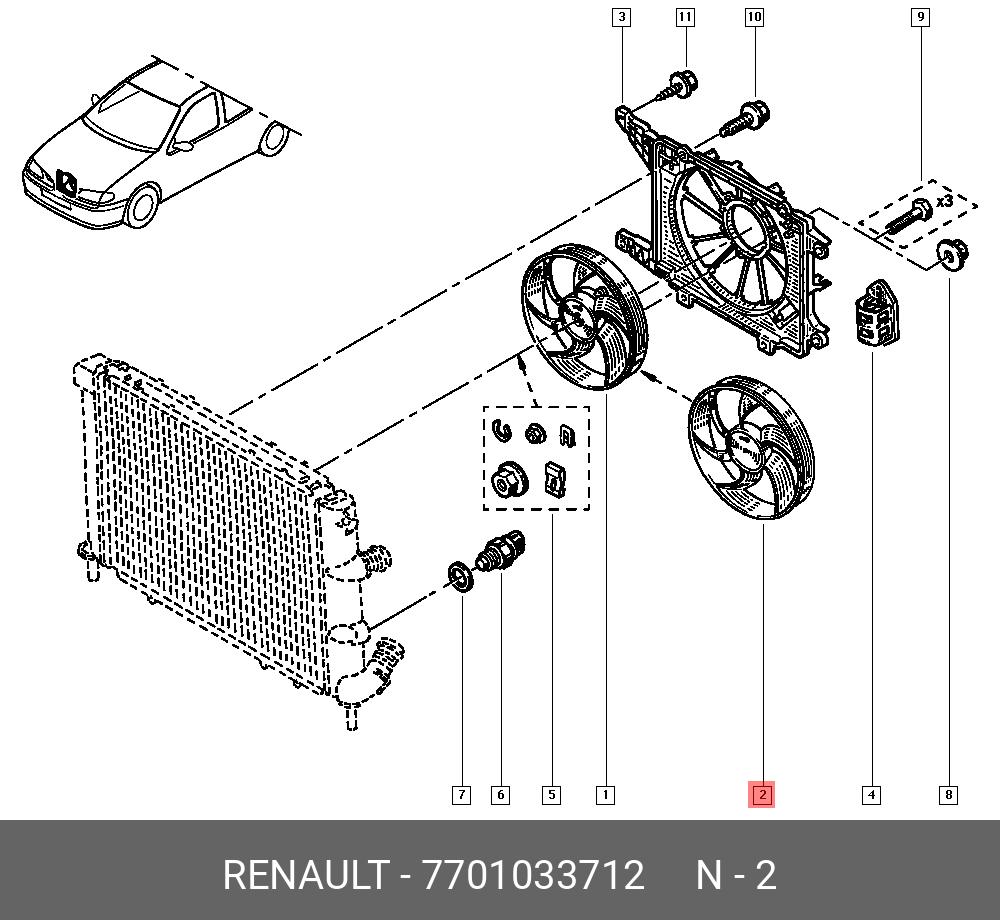 3
11
10
9
x3
7
6
5
1
2
4
8

RENAULT - 7701033712 N - 2