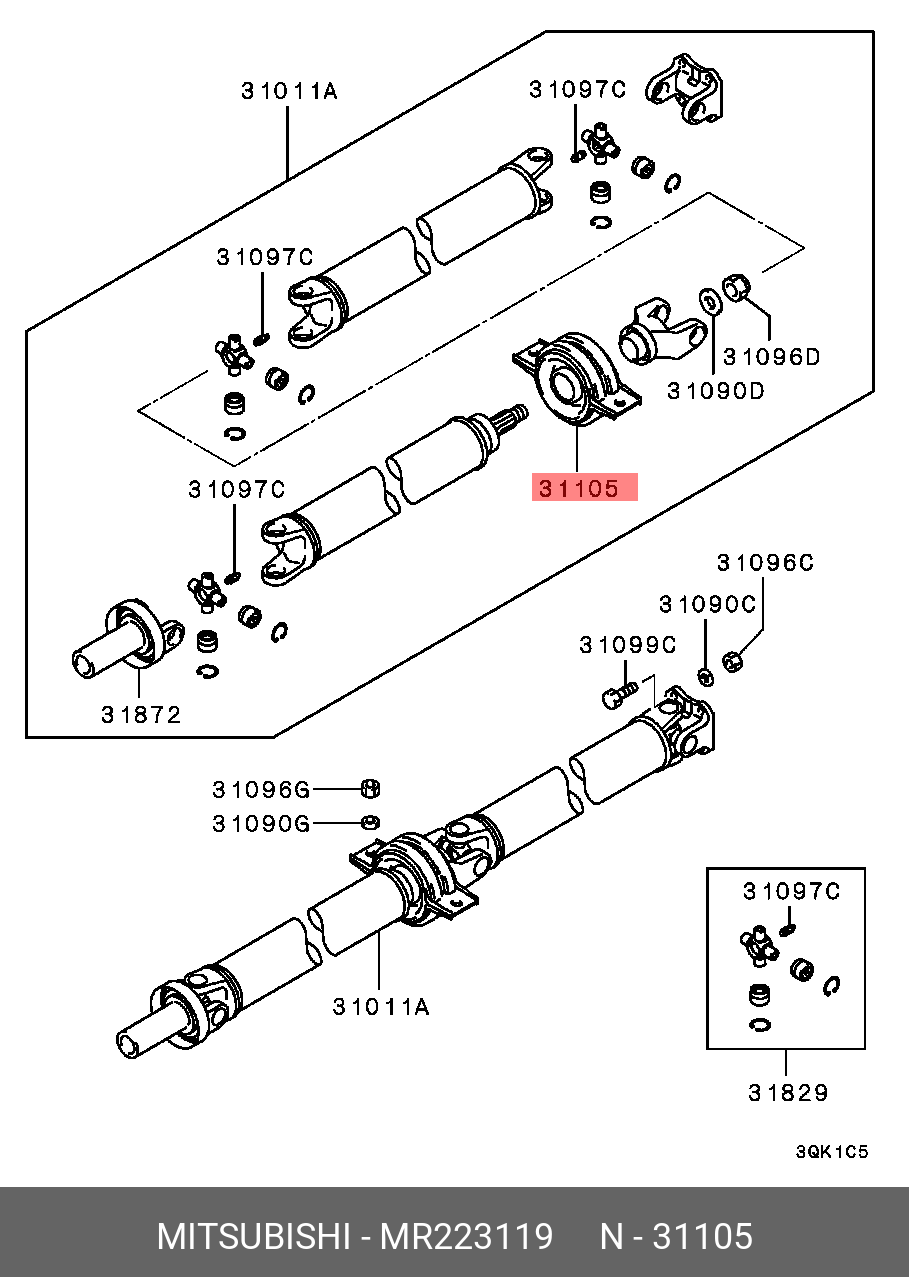 31011A
31097C
31097C
31096D
31090D
31105
31097C
31096C
31090C
31099C
31872
31096G
31090G
31097C
31011A
31829
3QK1C5

MITSUBISHI - MR223119 N - 31105