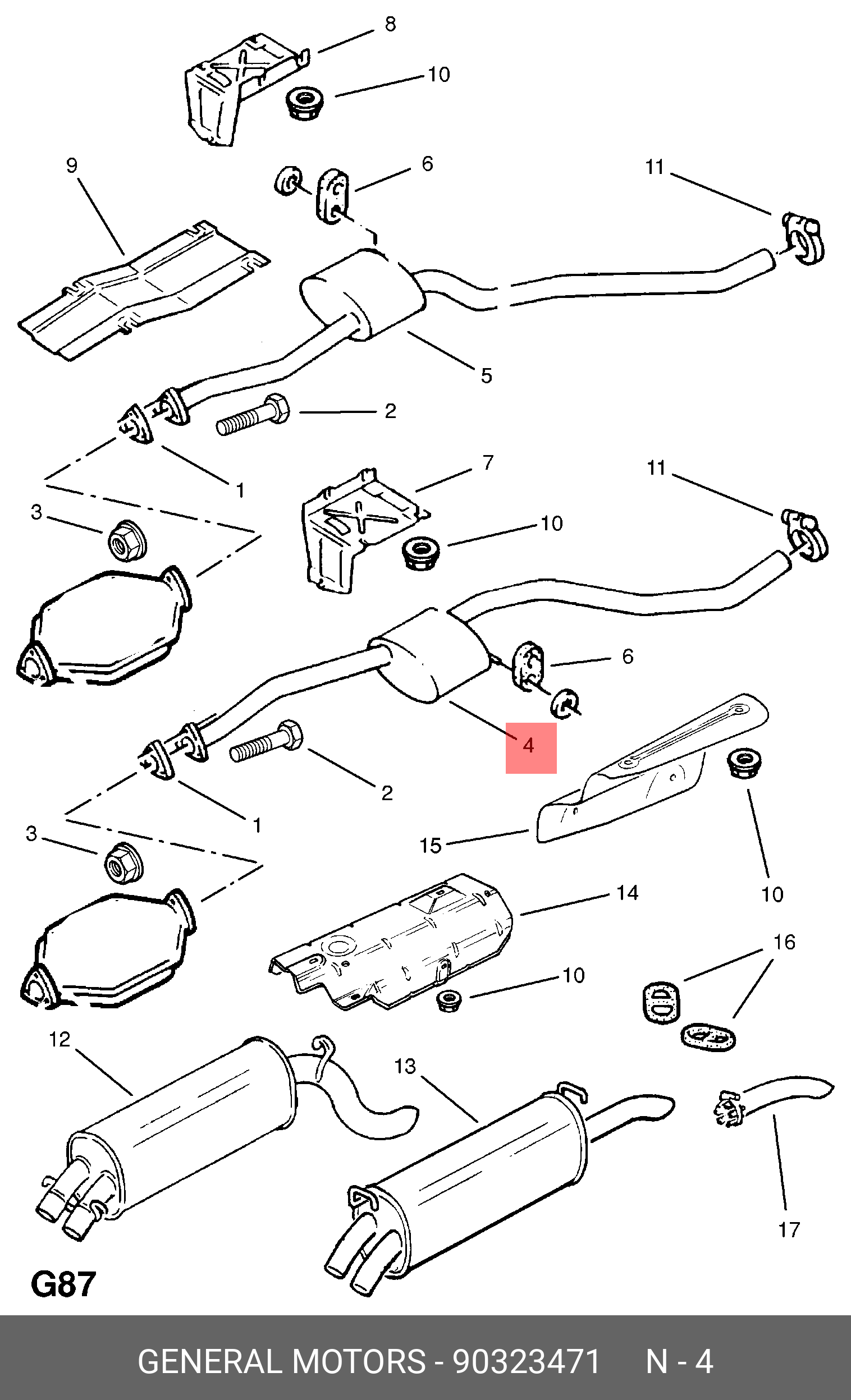 8
10
9
6
11
5
2
1
7
11
3
10
6
4
2
1
3
15
10
14
16
10
12
13
17
G87

GENERAL MOTORS - 90323471 N - 4