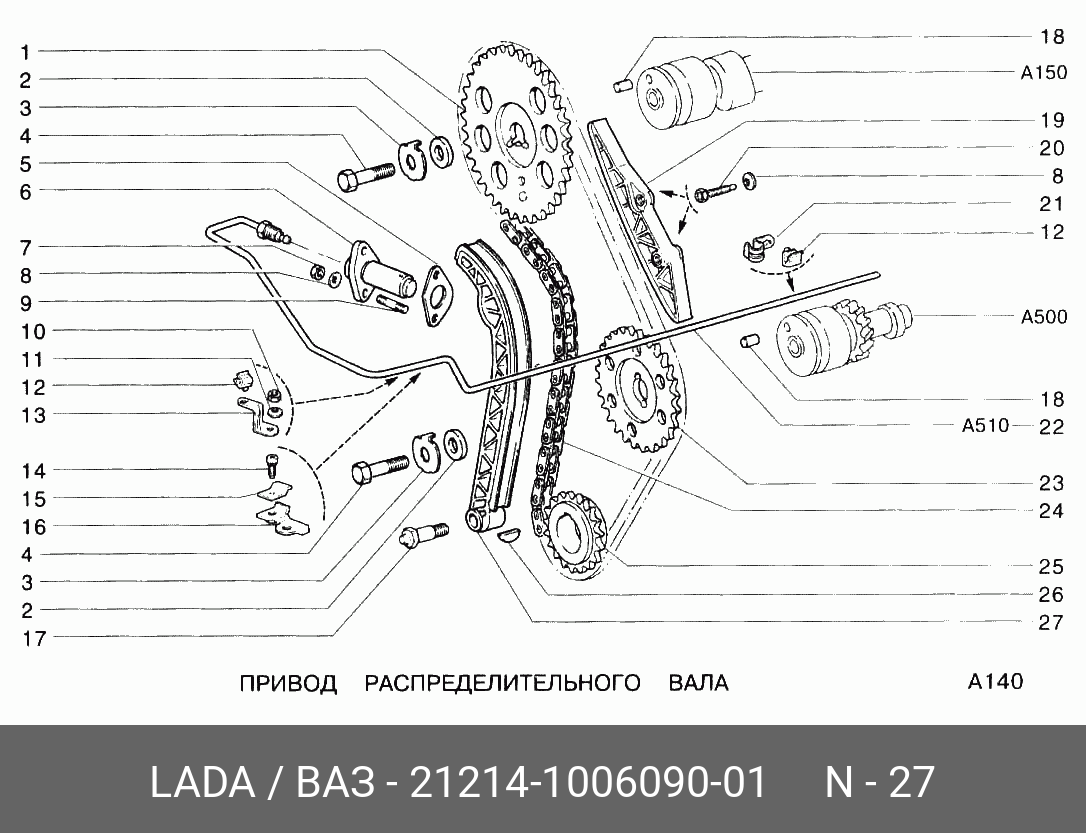 1
2
3
4
5
6
7
8
9
10
11
12
13
14
15
16
4
3
2
17

18
A150
19
20
8
21
12
A500
18
A510
22
23
24
25
26
27

ПРИВОД РАСПРЕДЕЛИТЕЛЬНОГО ВАЛА

A140

LADA / ВАЗ - 21214-1006090-01 N - 27