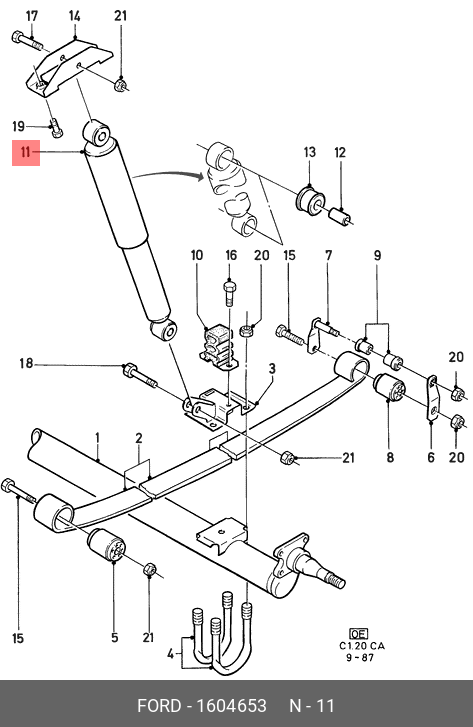 17
14
21
19
11
13
12
10
16
20
15
7
9
18
3
20
1
2
21
8
6
20
15
5
21
4
OE
C1.20 CA
9-87

FORD - 1604653 N - 11