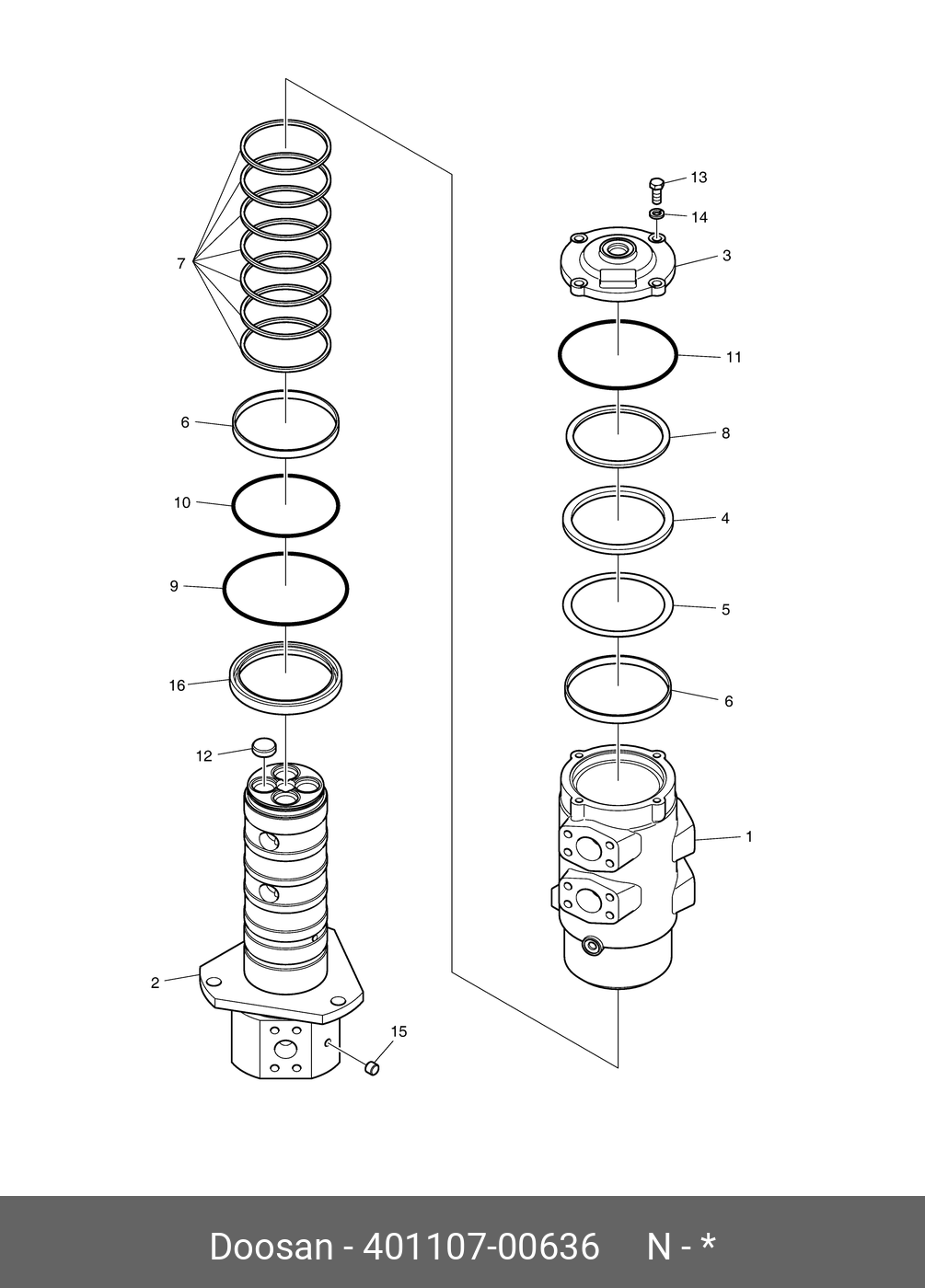 7

6

10

9

16

12

2

15

13

14

3

11

8

4

5

6

1

Doosan - 401107-00636 N - *