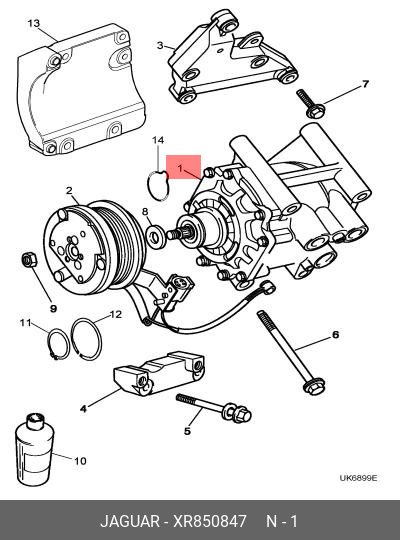 13
3
7
14
1
2
8
9
11
12
6
4
5
10
UK6899E

JAGUAR - XR850847 N - 1