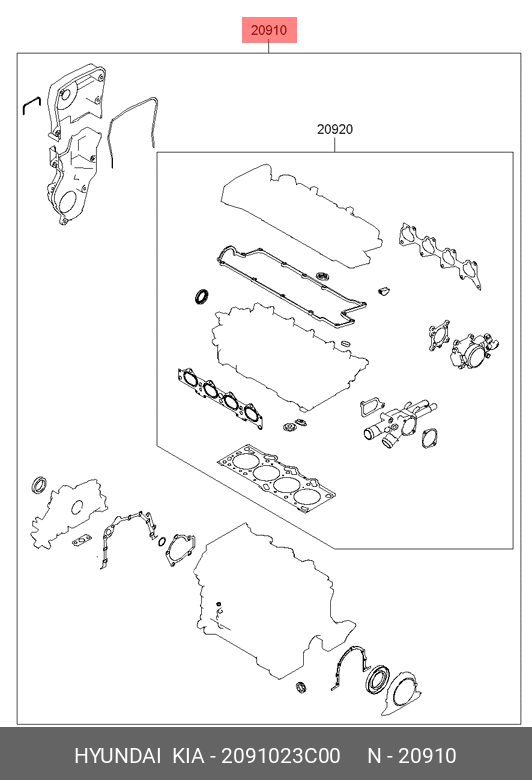 20910

20920

HYUNDAI KIA - 2091023C00 N - 20910