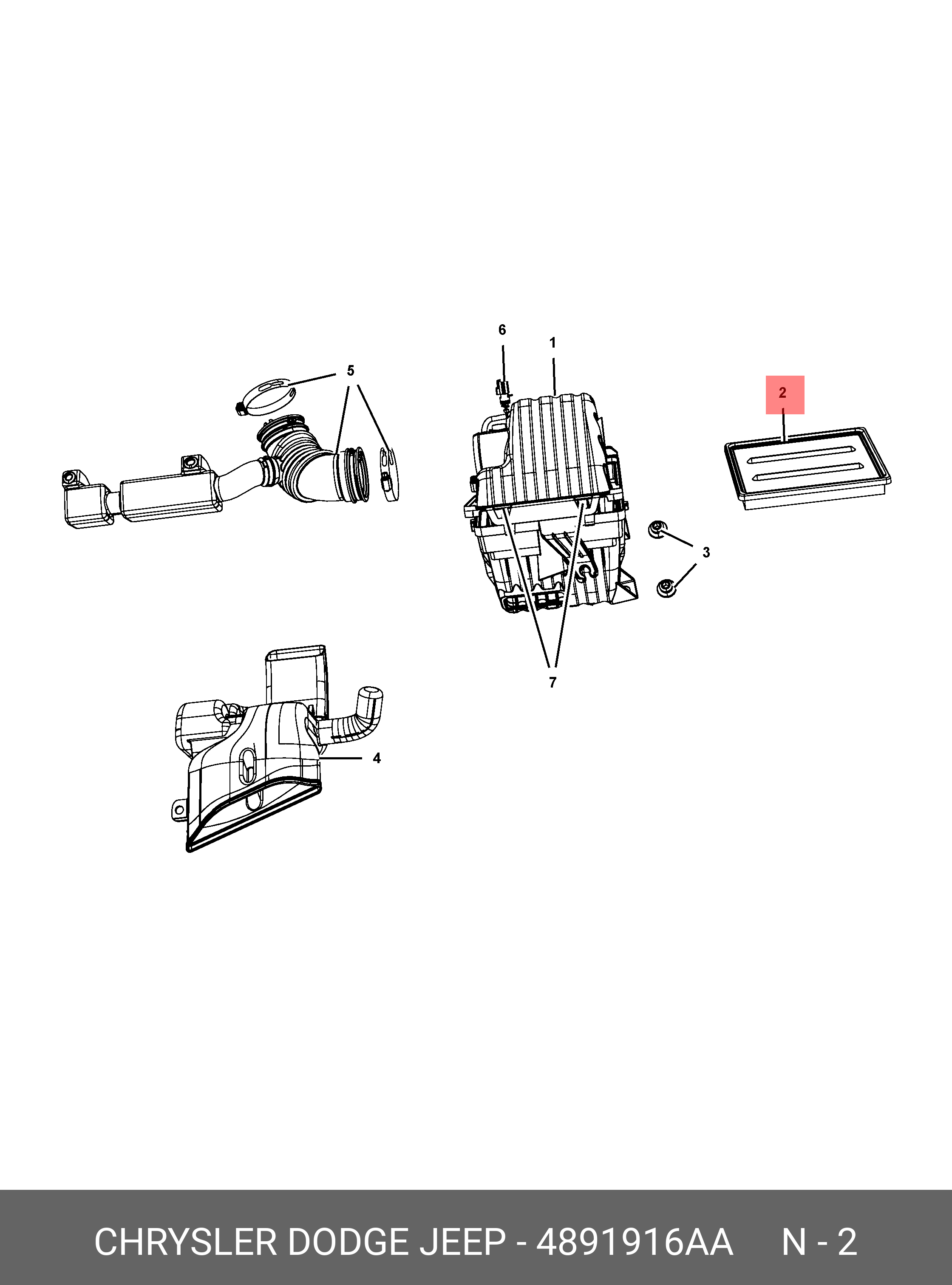 6
1
5
2
3
7
4

CHRYSLER DODGE JEEP - 4891916AA N - 2