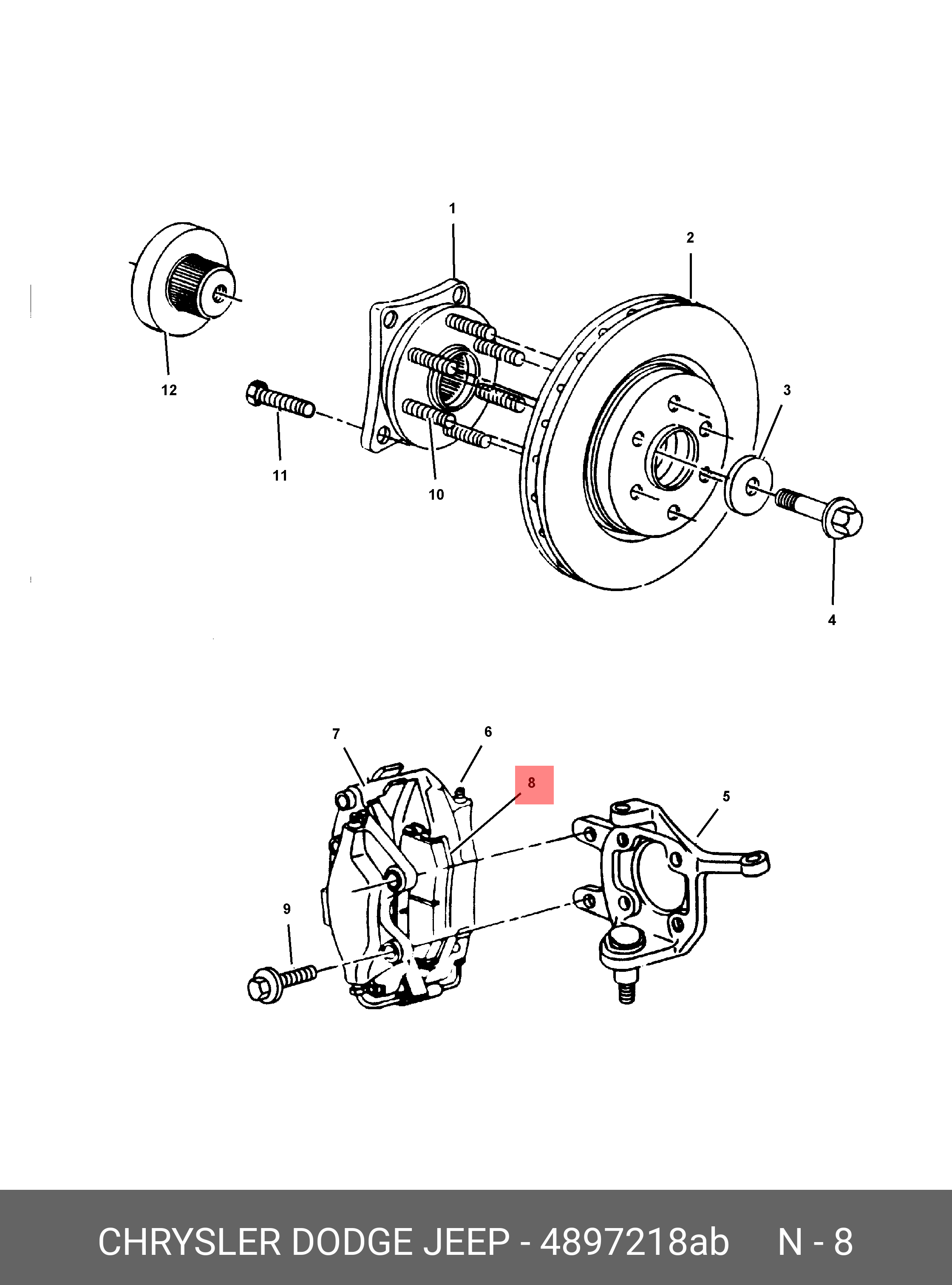 1
2
12
3
11
10
4
7
6
8
5
9

CHRYSLER DODGE JEEP - 4897218ab N - 8