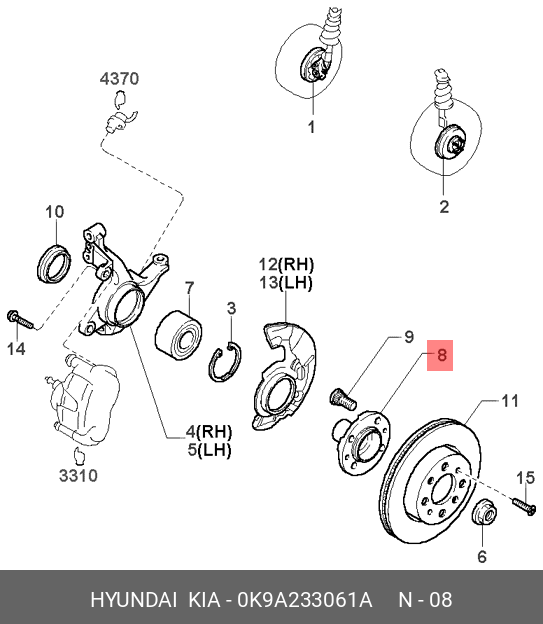 4370

1

2

10

12(RH)
13(LH)

7

3

14

9

8

11

4(RH)
5(LH)

3310

15

6

HYUNDAI KIA - 0K9A233061A N - 08