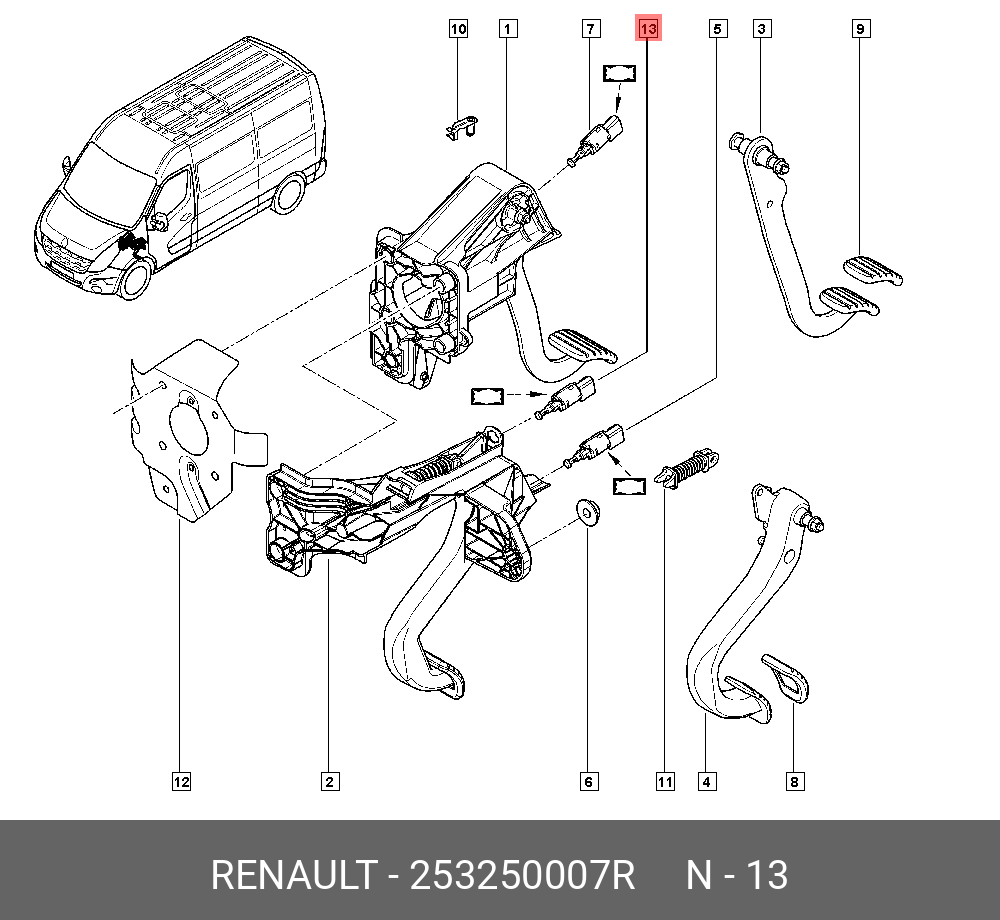 10 1 7 13 5 3 9

12 2 6 11 4 8

RENAULT - 253250007R N - 13