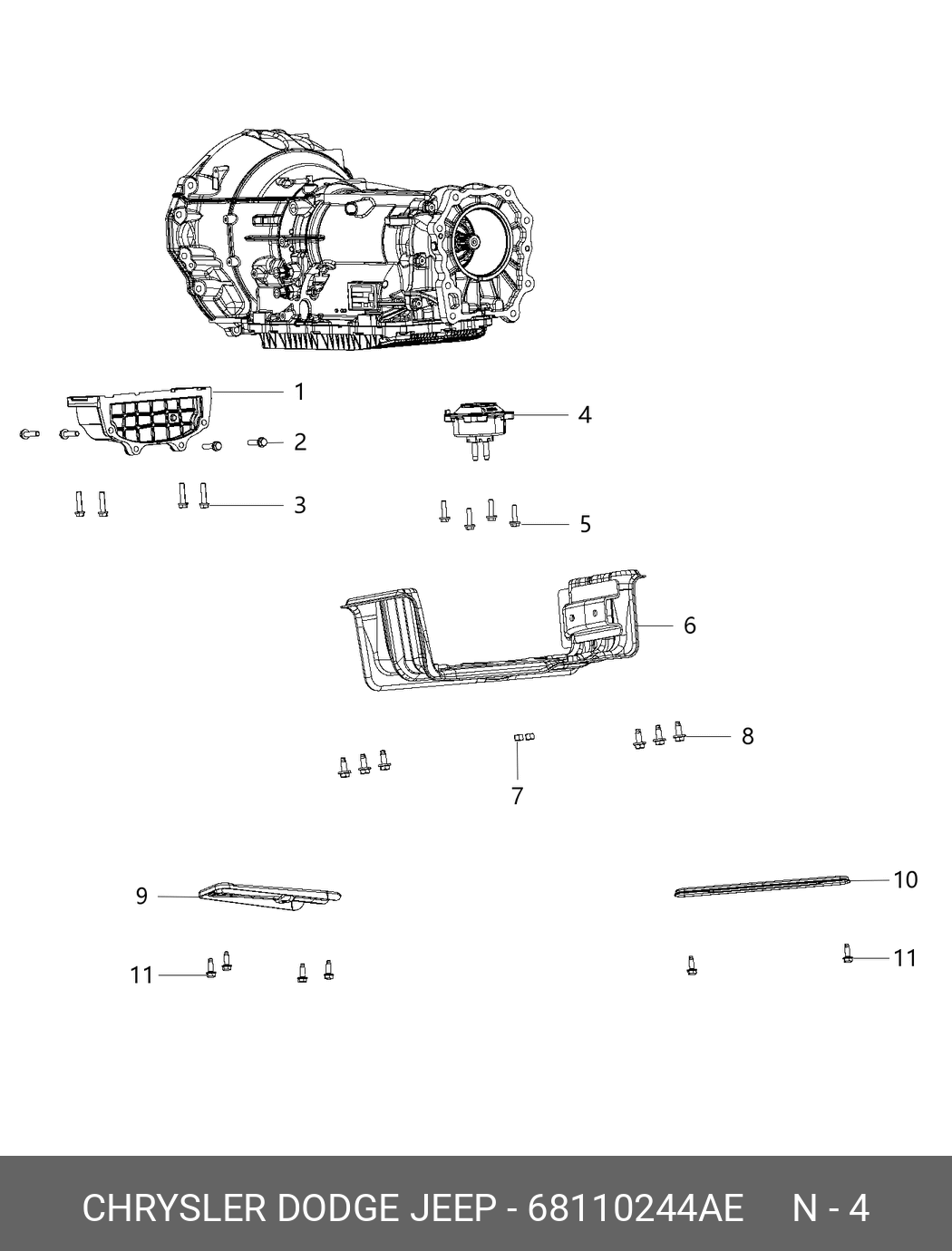 1
2
3
4
5
6
7
8
9
10
11
11

CHRYSLER DODGE JEEP - 68110244AE N - 4