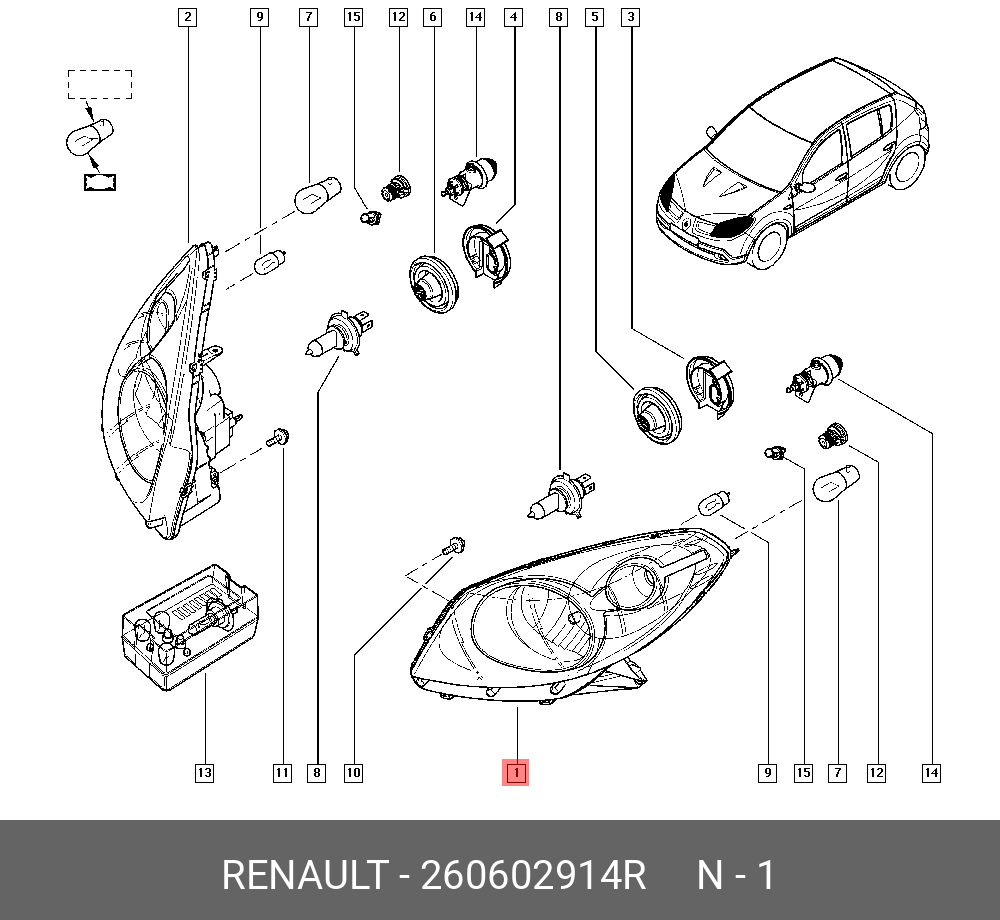 2
9
7
15
12
6
14
4
8
5
3

13
11
8
10
1
9
15
7
12
14

RENAULT - 260602914R N - 1