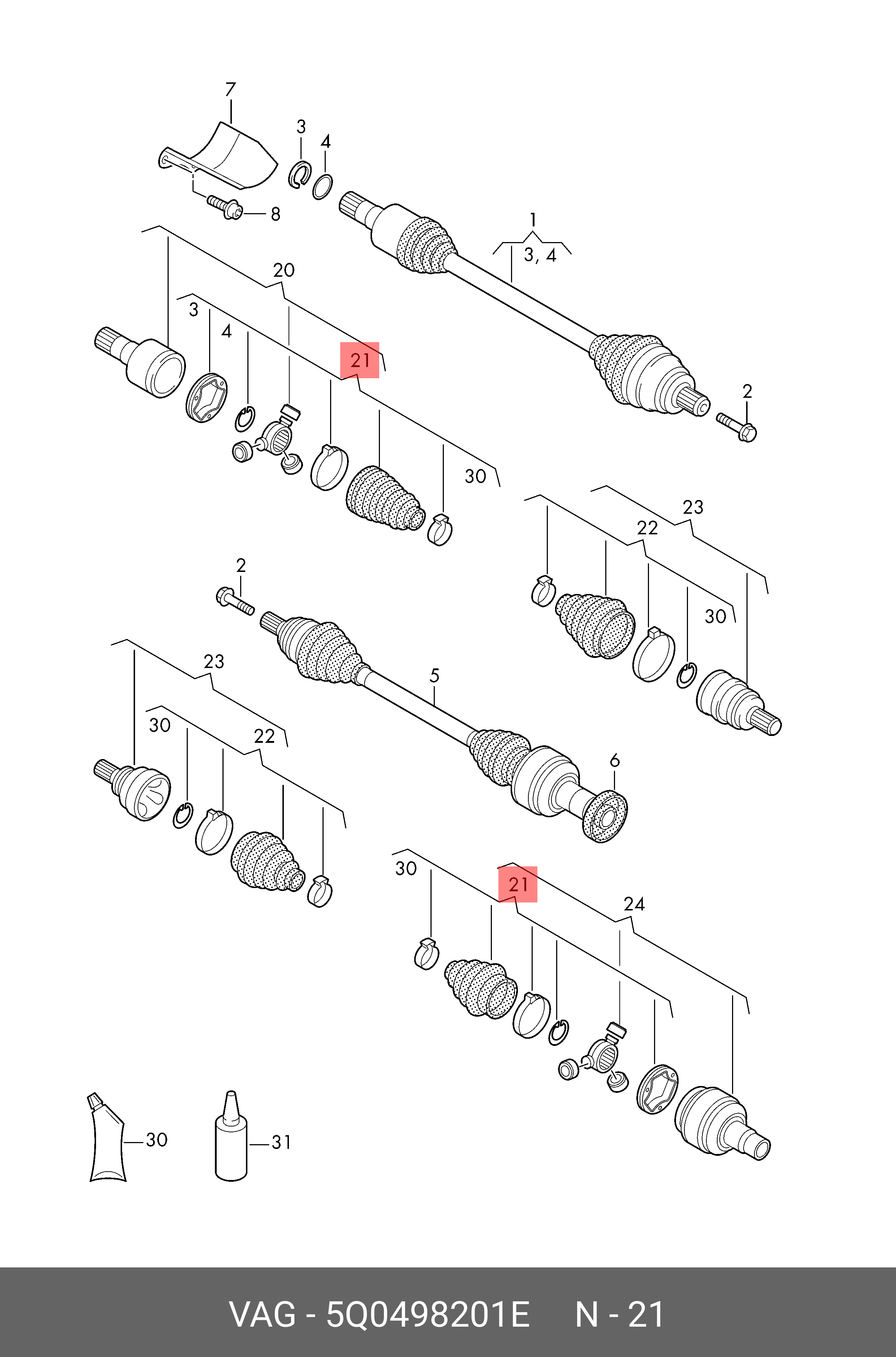 7
3
4
8
1
3, 4
20
3
4
21
2
30
23
22
30
2
23
5
30
22
6
30
21
24
30
31

VAG - 5Q0498201E N - 21