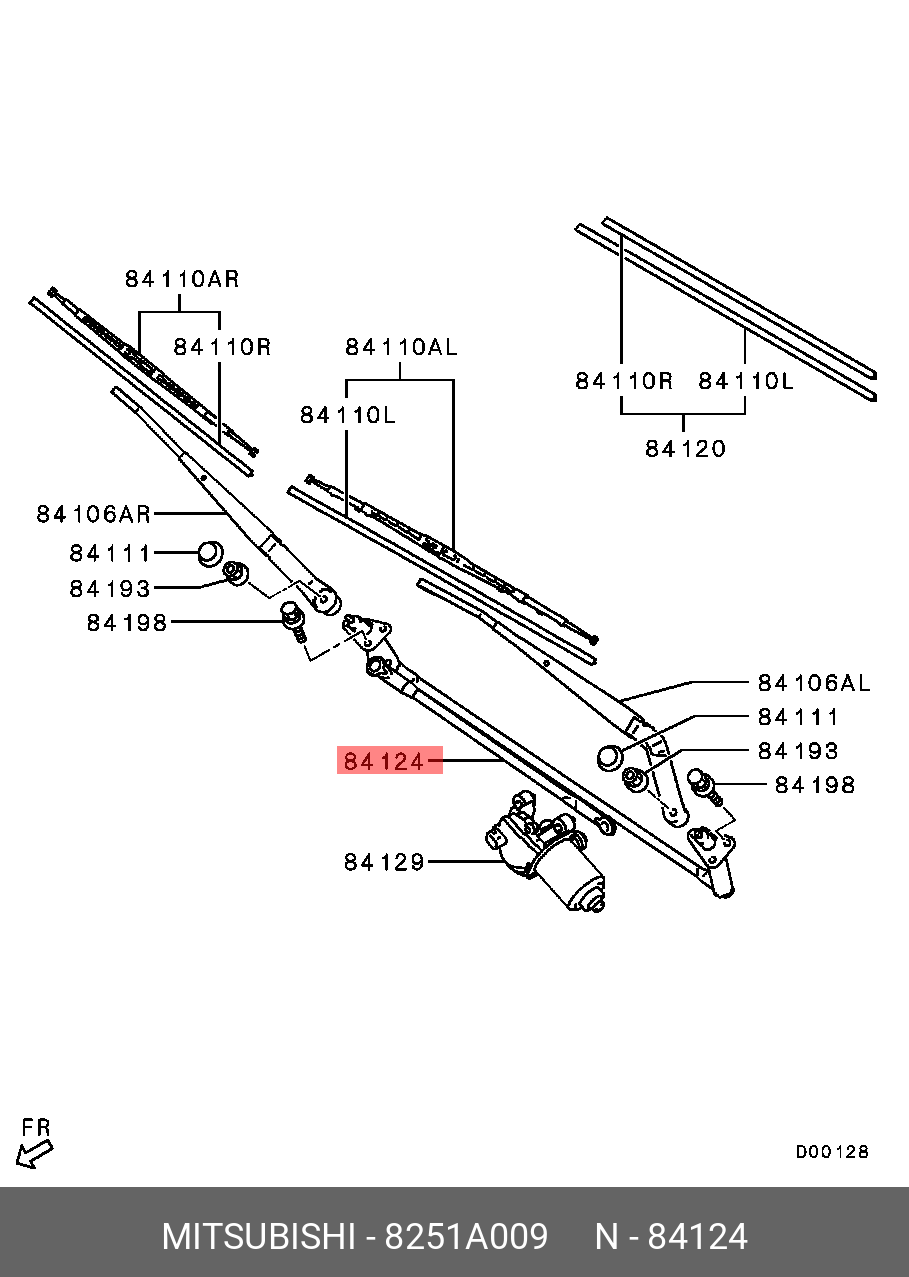 84110AR
84110R
84110AL
84110L
84110R
84110L
84120
84106AR
84111
84193
84198
84106AL
84111
84193
84198
84124
84129
FR
D00128
MITSUBISHI - 8251A009 N - 84124